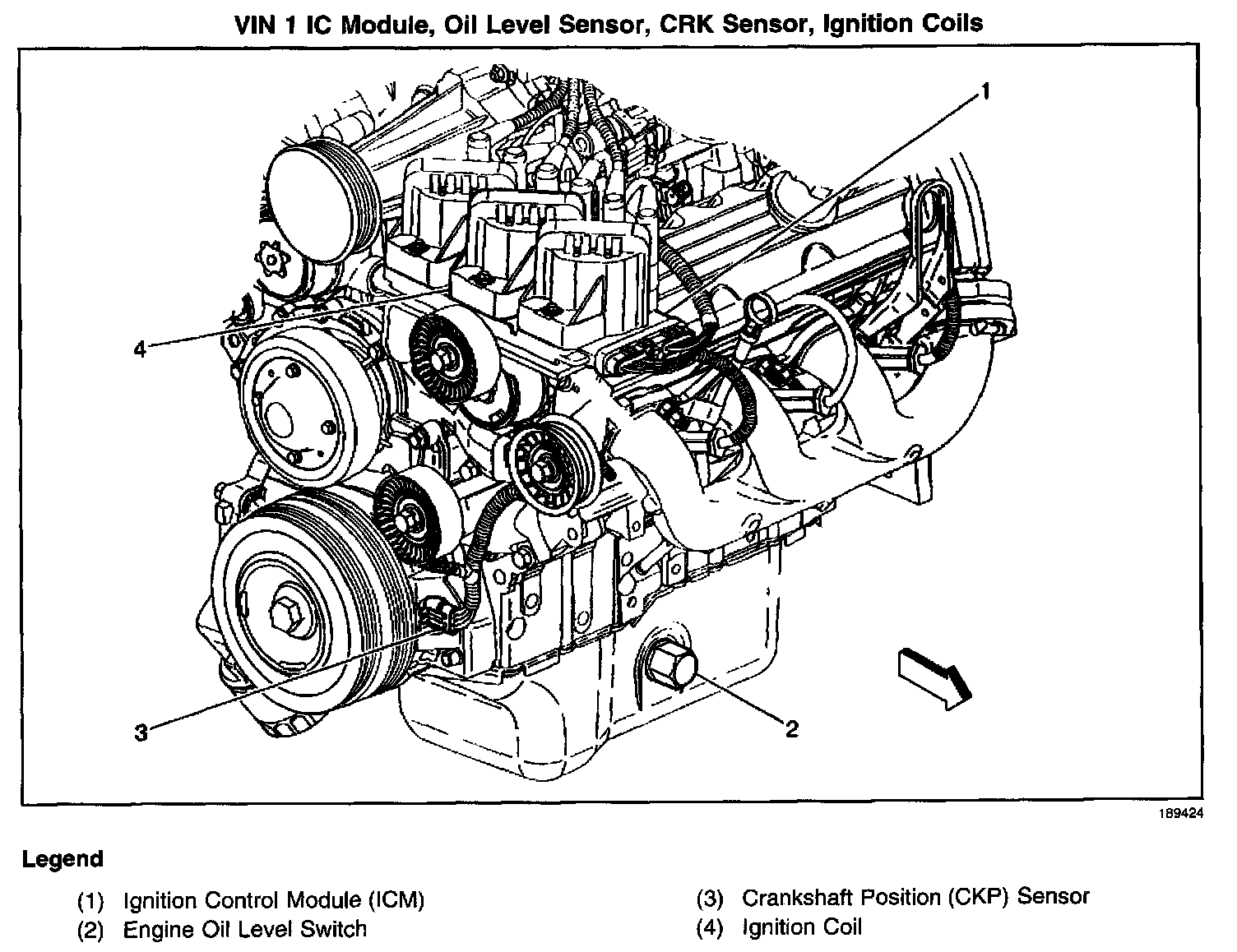 VIN 1 IC Module, Oil Level Sensor, CRK Sensor, Ignition Coils

1

4

3

2

189424

Legend

(1) Ignition Control Module (ICM)
(2) Engine Oil Level Switch

(3) Crankshaft Position (CKP) Sensor
(4) Ignition Coil