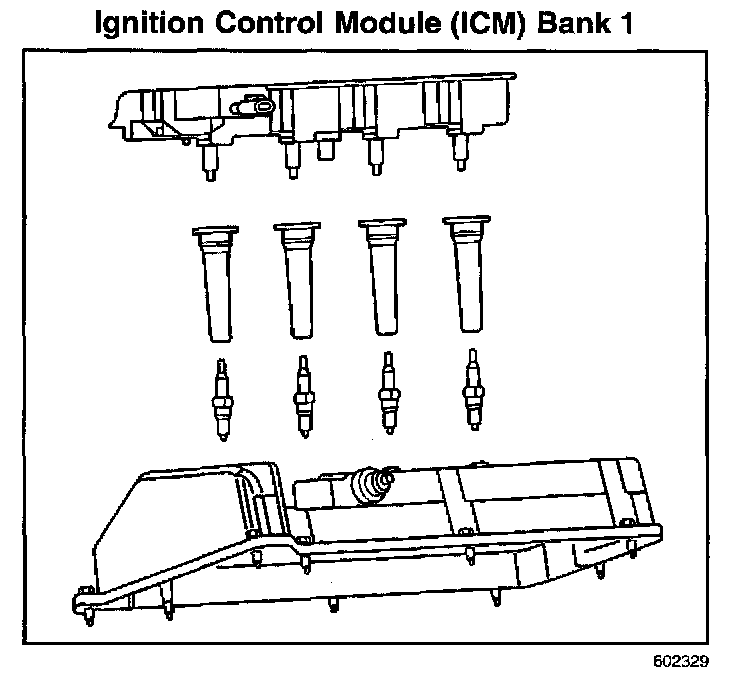 Ignition Control Module (ICM) Bank 1

602329