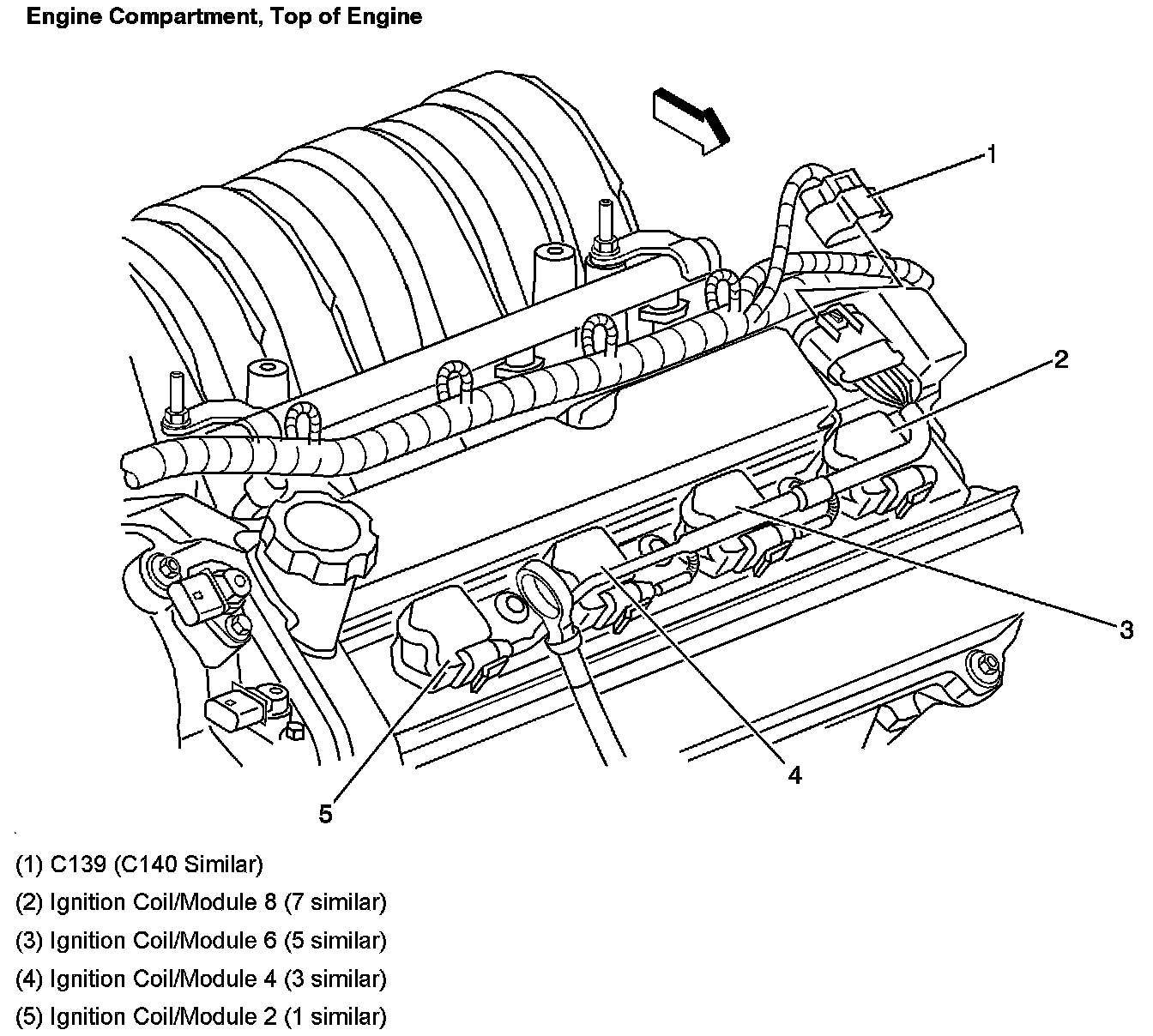 Engine Compartment, Top of Engine

1

2

3

4

5

(1) C139 (C140 Similar)

(2) Ignition Coil/Module 8 (7 similar)

(3) Ignition Coil/Module 6 (5 similar)

(4) Ignition Coil/Module 4 (3 similar)

(5) Ignition Coil/Module 2 (1 similar)