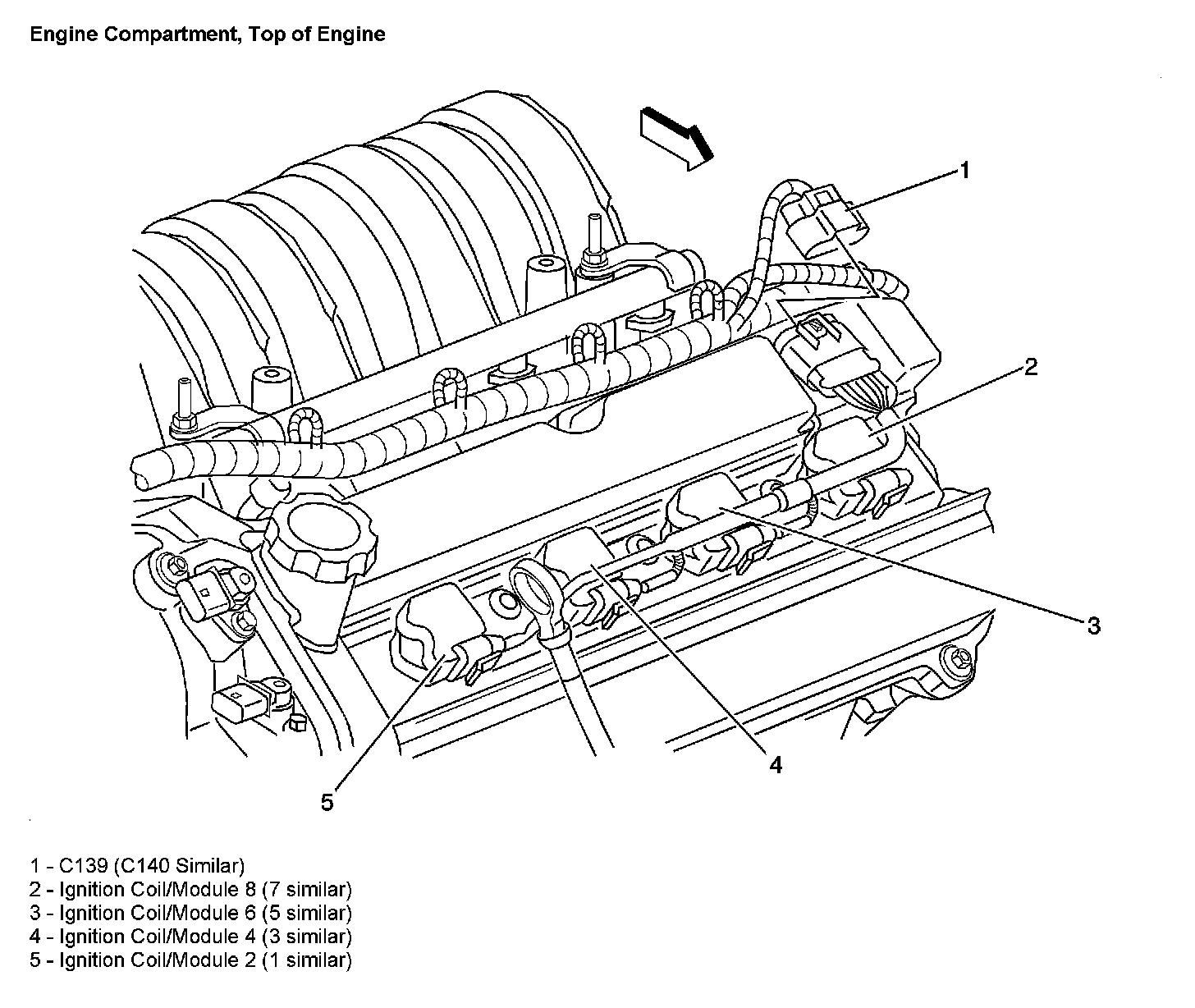 Engine Compartment, Top of Engine

1

2

3

4

5

1 - C139 (C140 Similar)
2 - Ignition Coil/Module 8 (7 similar)
3 - Ignition Coil/Module 6 (5 similar)
4 - Ignition Coil/Module 4 (3 similar)
5 - Ignition Coil/Module 2 (1 similar)