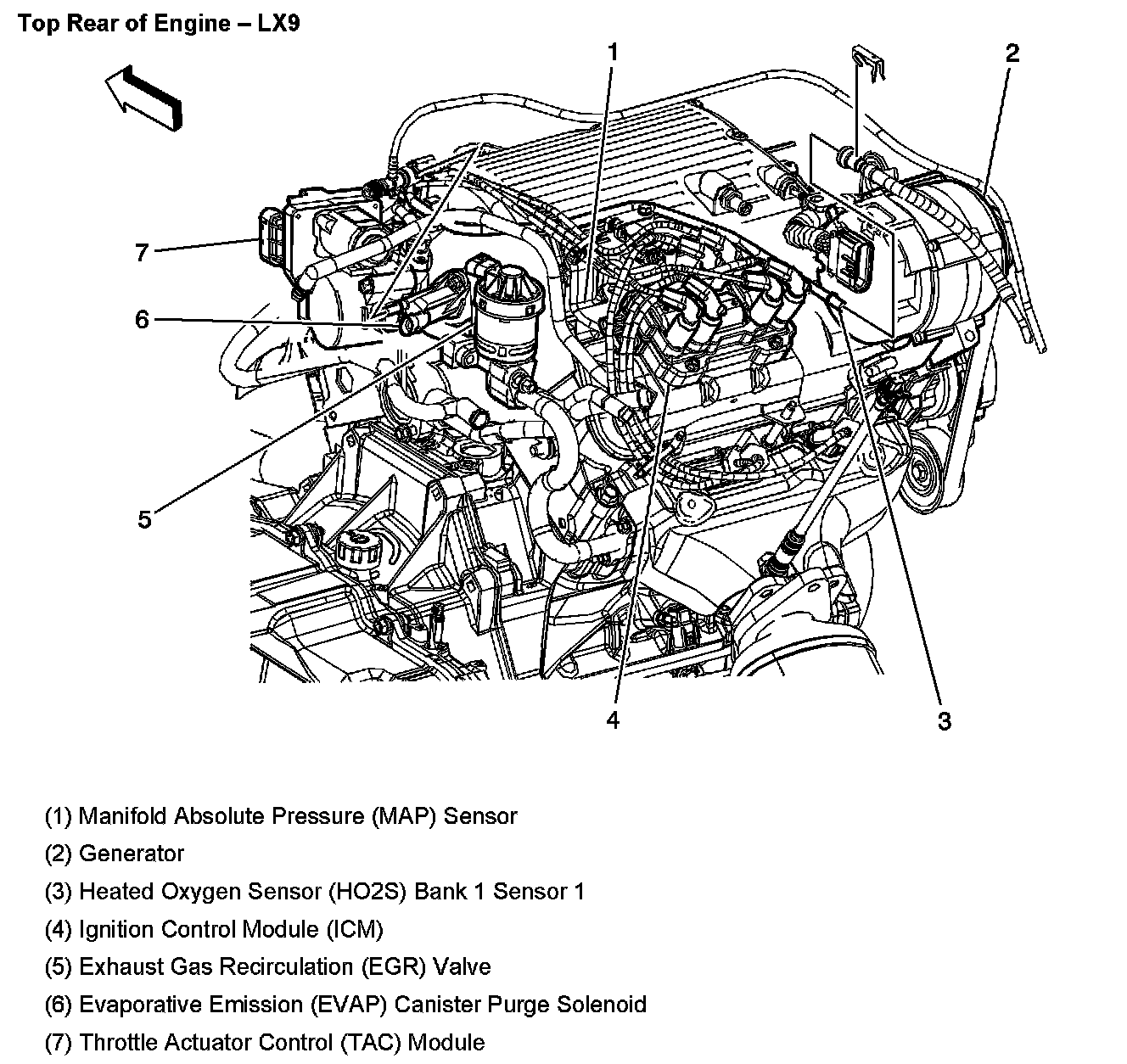 Top Rear of Engine – LX9

1
2
7
6
5
4
3

(1) Manifold Absolute Pressure (MAP) Sensor

(2) Generator

(3) Heated Oxygen Sensor (HO2S) Bank 1 Sensor 1

(4) Ignition Control Module (ICM)

(5) Exhaust Gas Recirculation (EGR) Valve

(6) Evaporative Emission (EVAP) Canister Purge Solenoid

(7) Throttle Actuator Control (TAC) Module