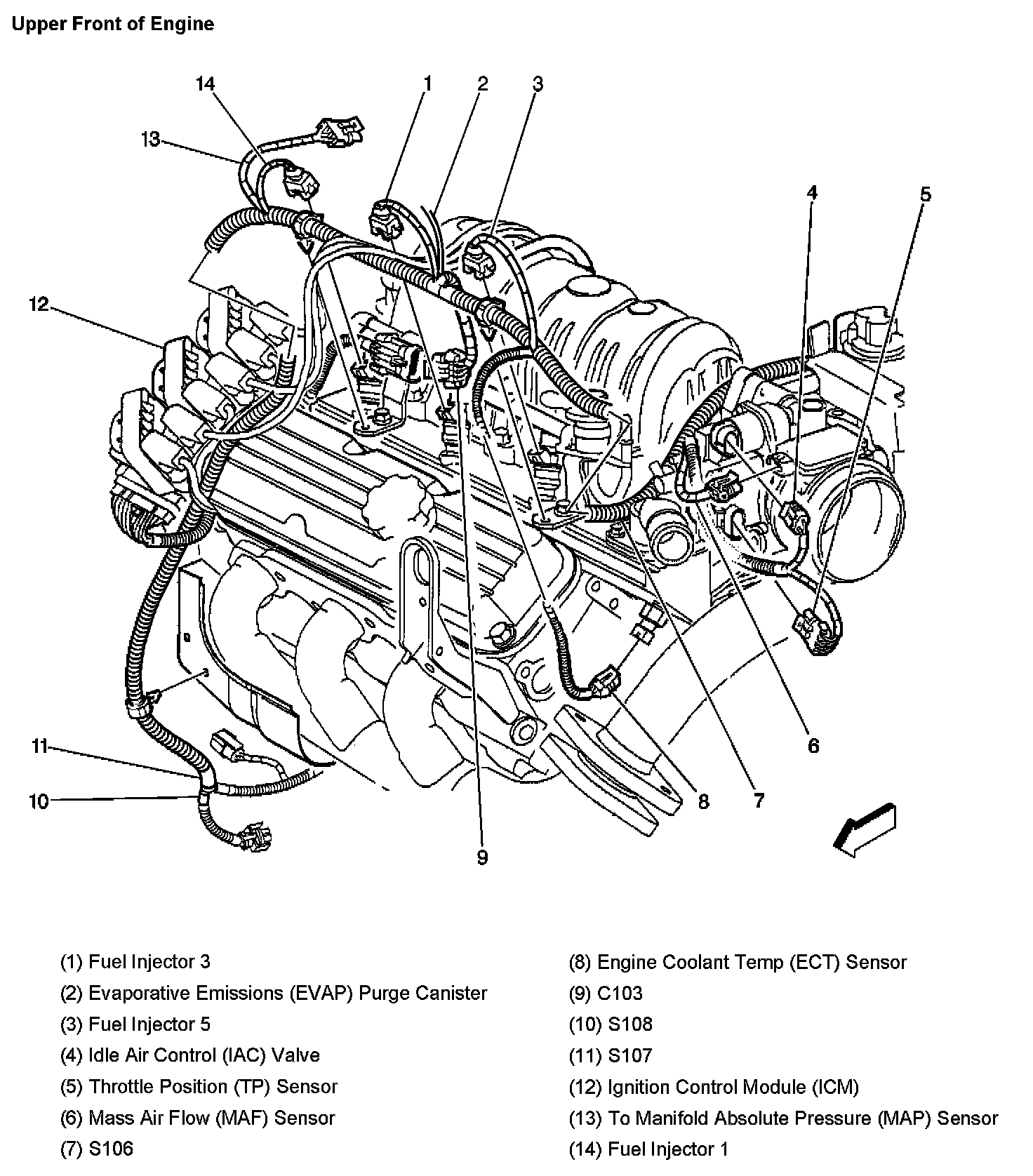 Upper Front of Engine

14
1
2
3
13
4
5
12
11
10
9
8
7
6

(1) Fuel Injector 3
(2) Evaporative Emissions (EVAP) Purge Canister
(3) Fuel Injector 5
(4) Idle Air Control (IAC) Valve
(5) Throttle Position (TP) Sensor
(6) Mass Air Flow (MAF) Sensor
(7) S106

(8) Engine Coolant Temp (ECT) Sensor
(9) C103
(10) S108
(11) S107
(12) Ignition Control Module (ICM)
(13) To Manifold Absolute Pressure (MAP) Sensor
(14) Fuel Injector 1