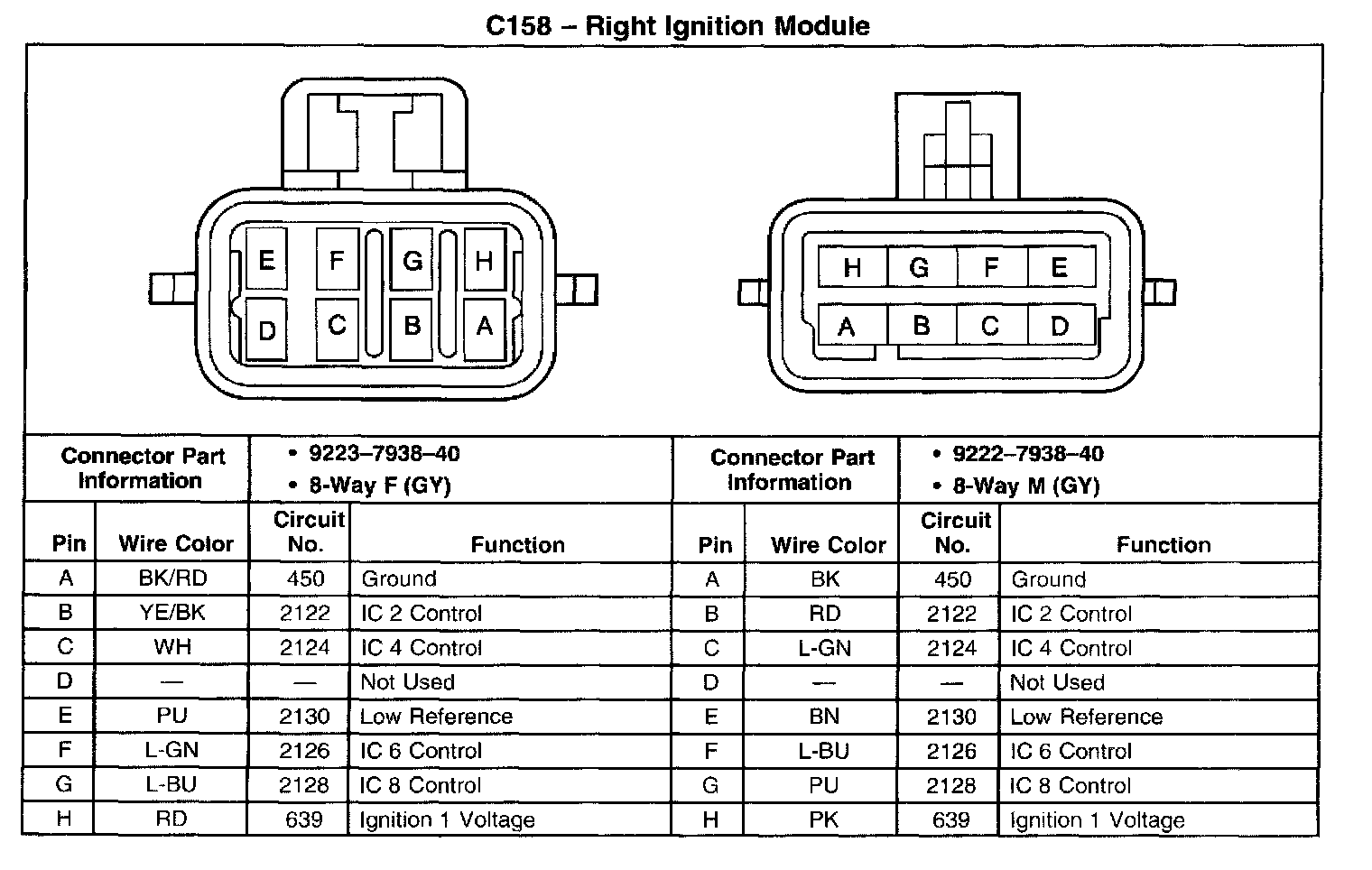 C158 – Right Ignition Module

E F G H
D C B A

H G F E
A B C D

| Connector Part Information | | • 9223–7938–40 • 8-Way F (GY) | | Connector Part Information | | • 9222–7938–40 • 8-Way M (GY) | |
|---|---|---|---|---|---|---|---|
| Pin | Wire Color | Circuit No. | Function | Pin | Wire Color | Circuit No. | Function |
| A | BK/RD | 450 | Ground | A | BK | 450 | Ground |
| B | YE/BK | 2122 | IC 2 Control | B | RD | 2122 | IC 2 Control |
| C | WH | 2124 | IC 4 Control | C | L-GN | 2124 | IC 4 Control |
| D | — | — | Not Used | D | — | — | Not Used |
| E | PU | 2130 | Low Reference | E | BN | 2130 | Low Reference |
| F | L-GN | 2126 | IC 6 Control | F | L-BU | 2126 | IC 6 Control |
| G | L-BU | 2128 | IC 8 Control | G | PU | 2128 | IC 8 Control |
| H | RD | 639 | Ignition 1 Voltage | H | PK | 639 | Ignition 1 Voltage |