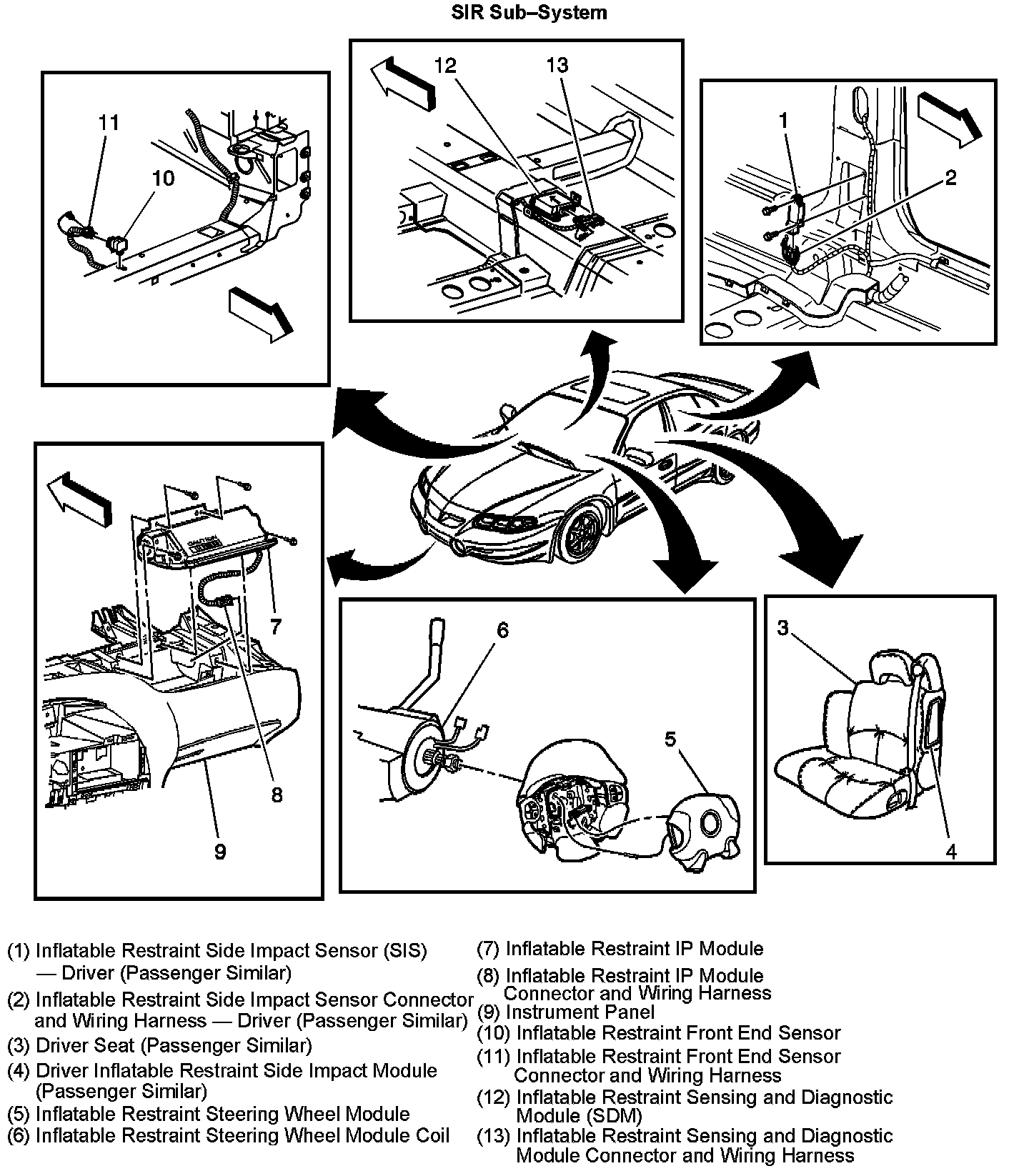 SIR Sub–System

11
10

12
13

1
2

7
8
9

6
5

3
4

(1) Inflatable Restraint Side Impact Sensor (SIS) — Driver (Passenger Similar)
(2) Inflatable Restraint Side Impact Sensor Connector and Wiring Harness — Driver (Passenger Similar)
(3) Driver Seat (Passenger Similar)
(4) Driver Inflatable Restraint Side Impact Module (Passenger Similar)
(5) Inflatable Restraint Steering Wheel Module
(6) Inflatable Restraint Steering Wheel Module Coil

(7) Inflatable Restraint IP Module
(8) Inflatable Restraint IP Module Connector and Wiring Harness
(9) Instrument Panel
(10) Inflatable Restraint Front End Sensor
(11) Inflatable Restraint Front End Sensor Connector and Wiring Harness
(12) Inflatable Restraint Sensing and Diagnostic Module (SDM)
(13) Inflatable Restraint Sensing and Diagnostic Module Connector and Wiring Harness