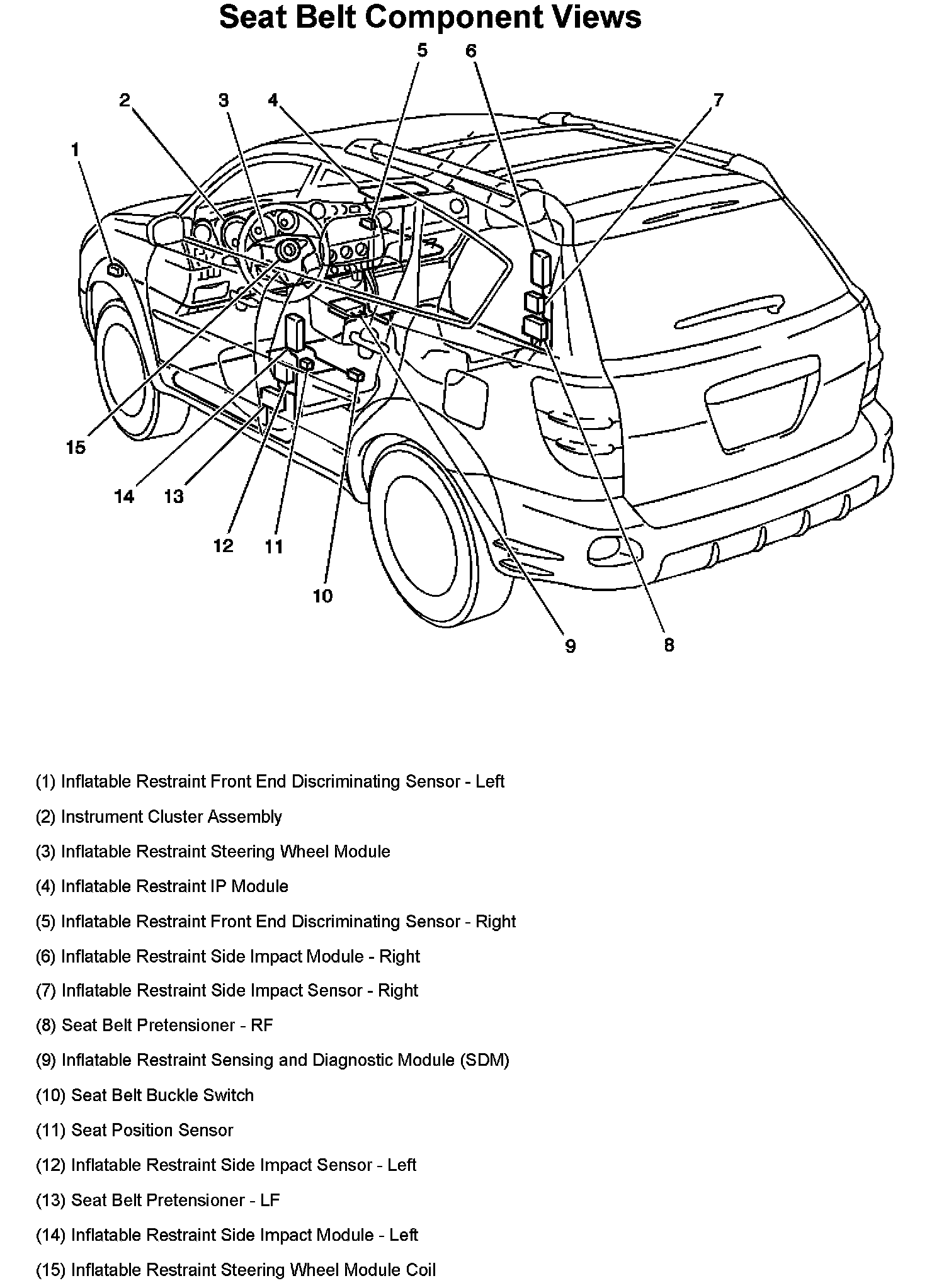 Seat Belt Component Views

5 6
2 3 4 7
1

15
14 13
12 11
10
9 8

(1) Inflatable Restraint Front End Discriminating Sensor - Left

(2) Instrument Cluster Assembly

(3) Inflatable Restraint Steering Wheel Module

(4) Inflatable Restraint IP Module

(5) Inflatable Restraint Front End Discriminating Sensor - Right

(6) Inflatable Restraint Side Impact Module - Right

(7) Inflatable Restraint Side Impact Sensor - Right

(8) Seat Belt Pretensioner - RF

(9) Inflatable Restraint Sensing and Diagnostic Module (SDM)

(10) Seat Belt Buckle Switch

(11) Seat Position Sensor

(12) Inflatable Restraint Side Impact Sensor - Left

(13) Seat Belt Pretensioner - LF

(14) Inflatable Restraint Side Impact Module - Left

(15) Inflatable Restraint Steering Wheel Module Coil