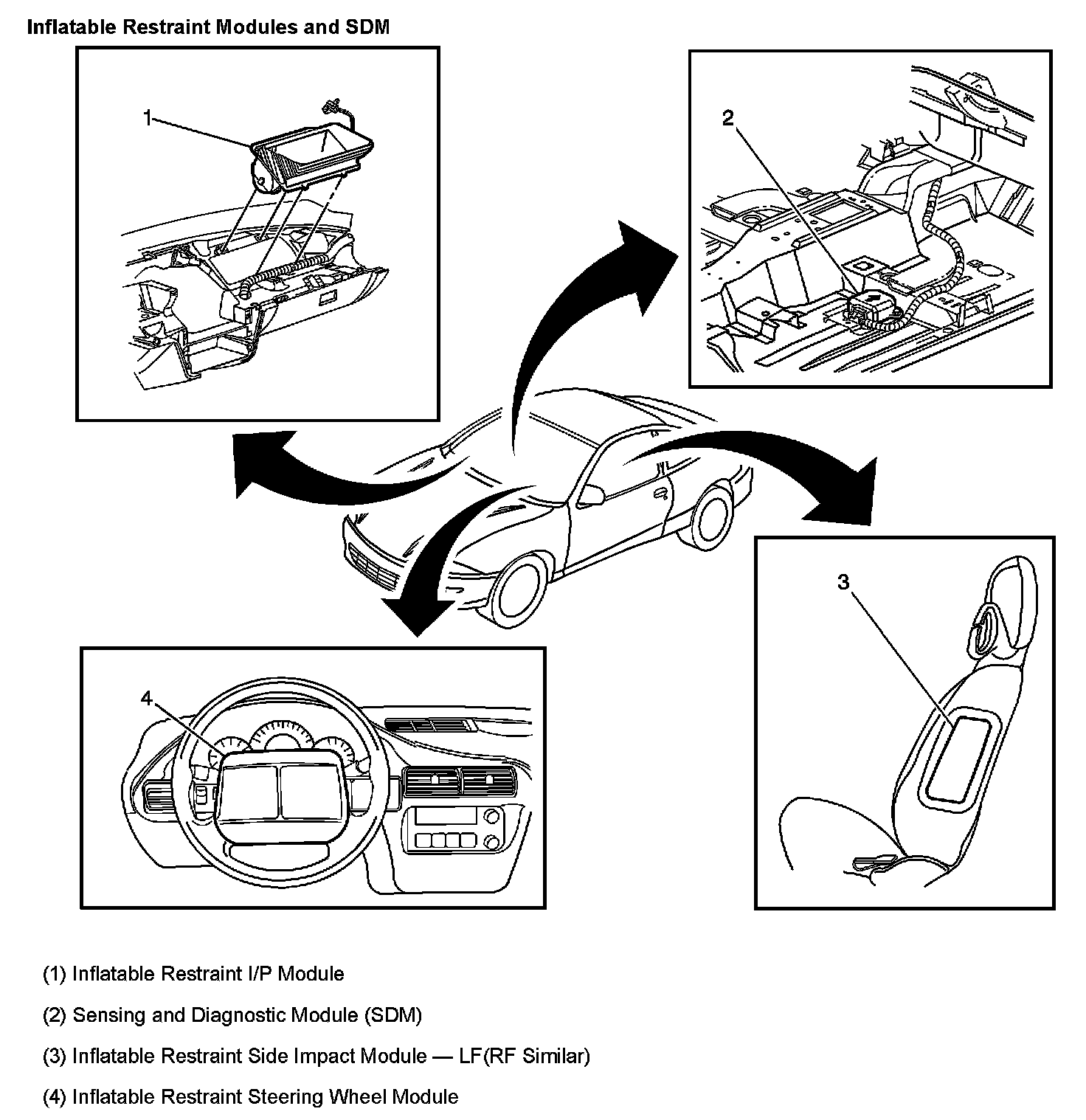 Inflatable Restraint Modules and SDM

1

2

3

4

(1) Inflatable Restraint I/P Module

(2) Sensing and Diagnostic Module (SDM)

(3) Inflatable Restraint Side Impact Module — LF(RF Similar)

(4) Inflatable Restraint Steering Wheel Module