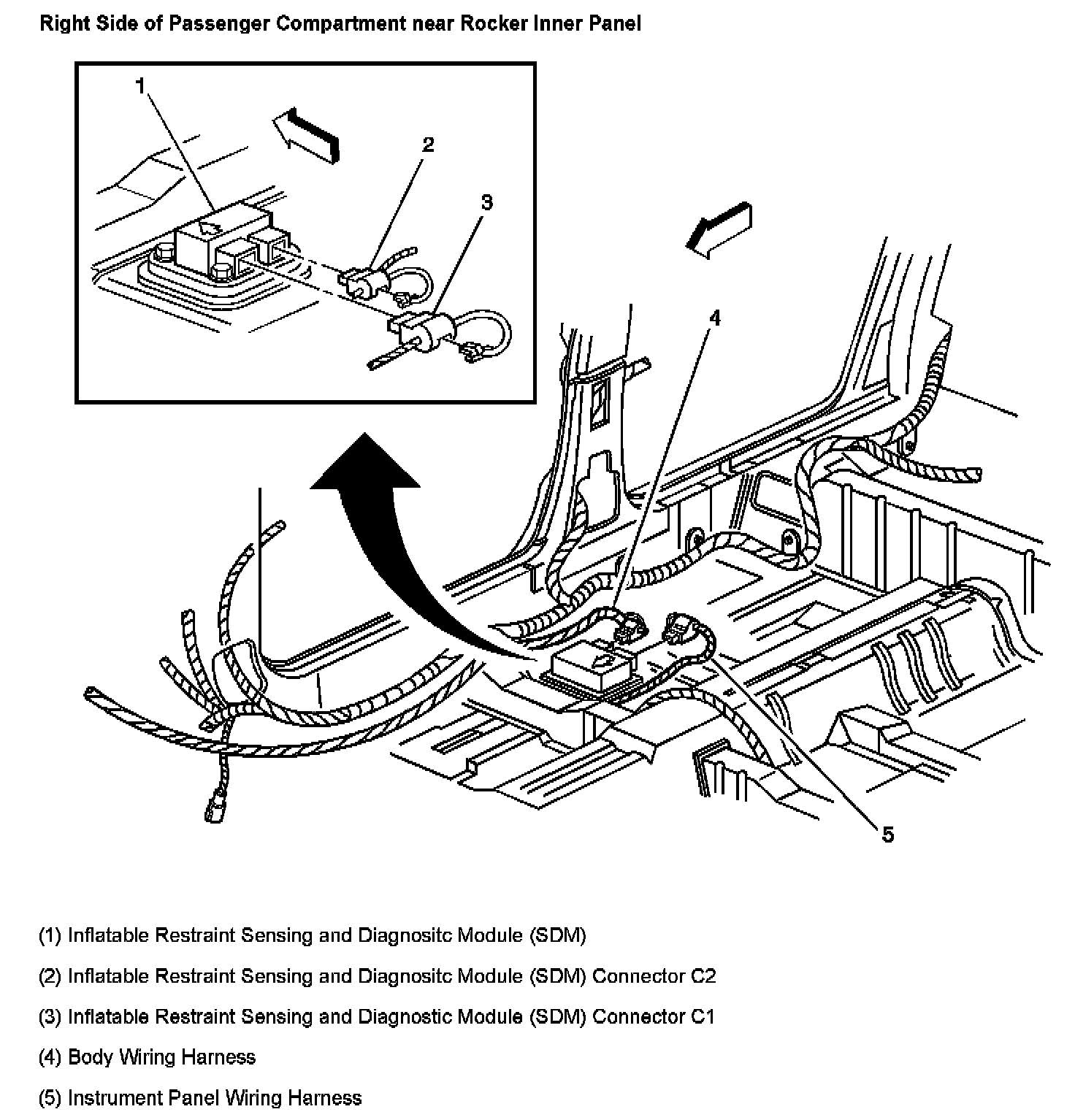 Right Side of Passenger Compartment near Rocker Inner Panel

1

2

3

4

5

(1) Inflatable Restraint Sensing and Diagnositc Module (SDM)

(2) Inflatable Restraint Sensing and Diagnositc Module (SDM) Connector C2

(3) Inflatable Restraint Sensing and Diagnostic Module (SDM) Connector C1

(4) Body Wiring Harness

(5) Instrument Panel Wiring Harness