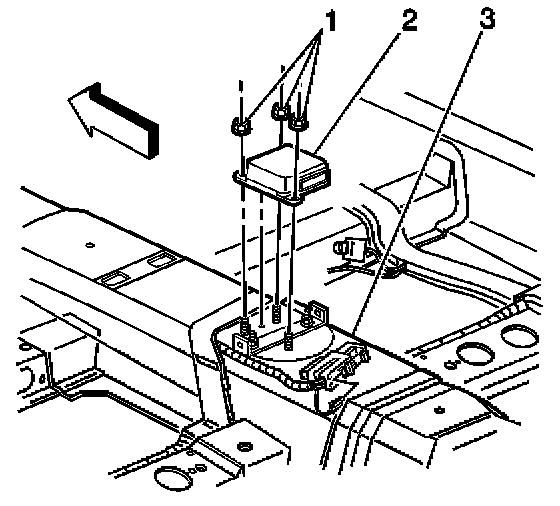 1
2
3