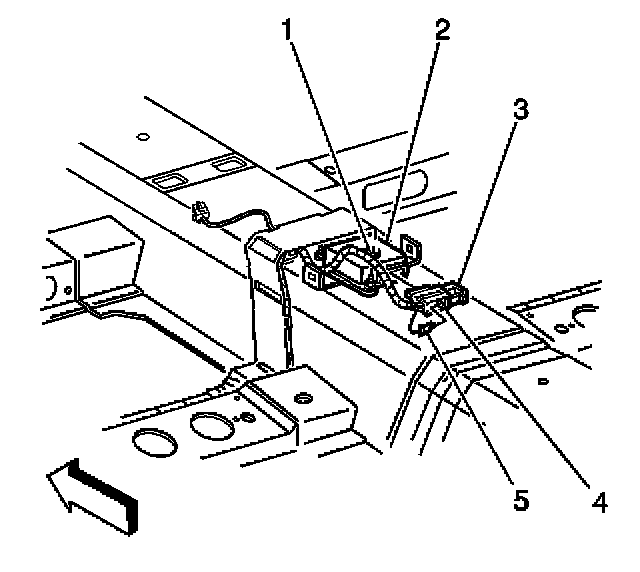 1
2
3
5
4