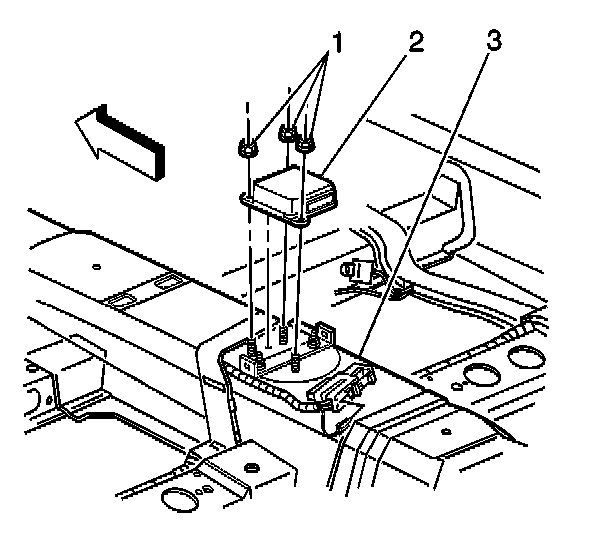 1
2
3