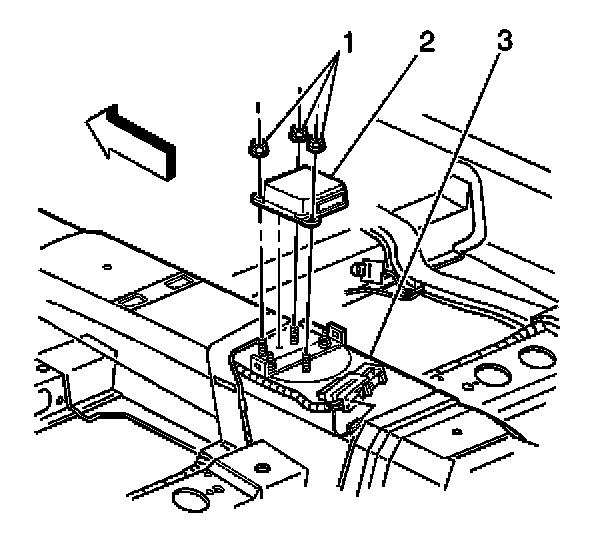 1
2
3