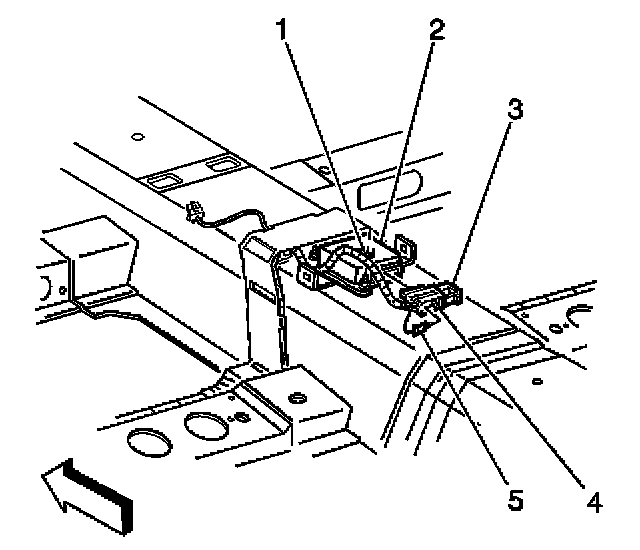 1
2
3
5
4