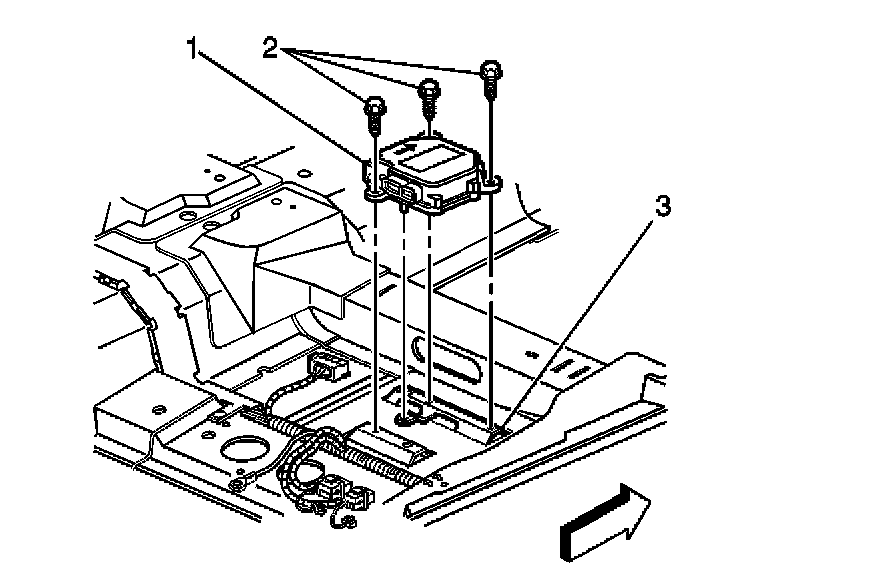 1
2
3