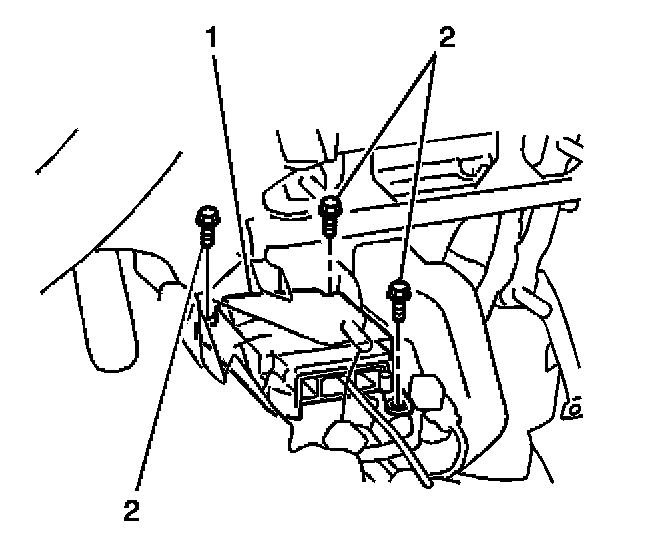 1
2
2