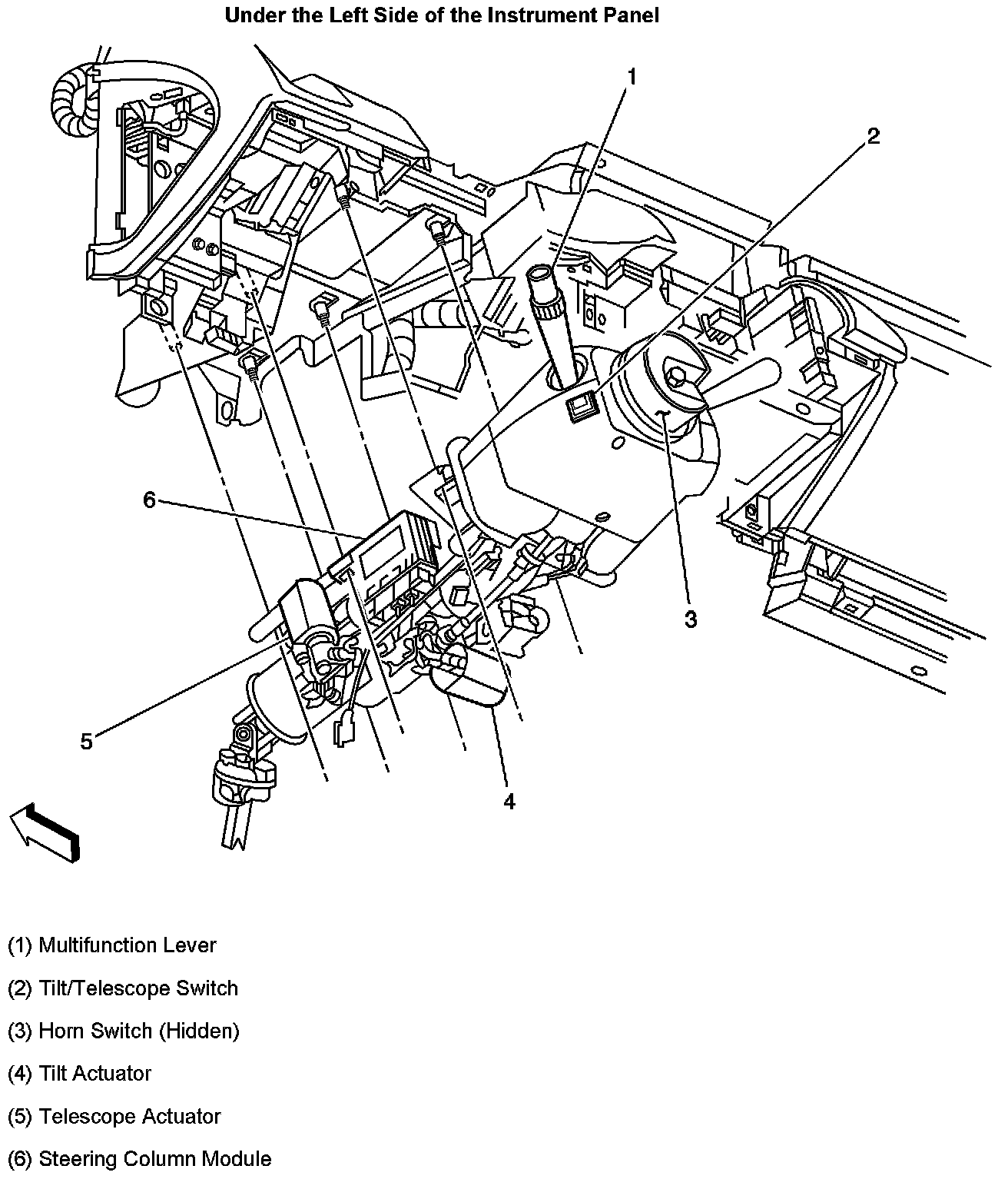 Under the Left Side of the Instrument Panel

1
2
6
3
5
4

(1) Multifunction Lever

(2) Tilt/Telescope Switch

(3) Horn Switch (Hidden)

(4) Tilt Actuator

(5) Telescope Actuator

(6) Steering Column Module