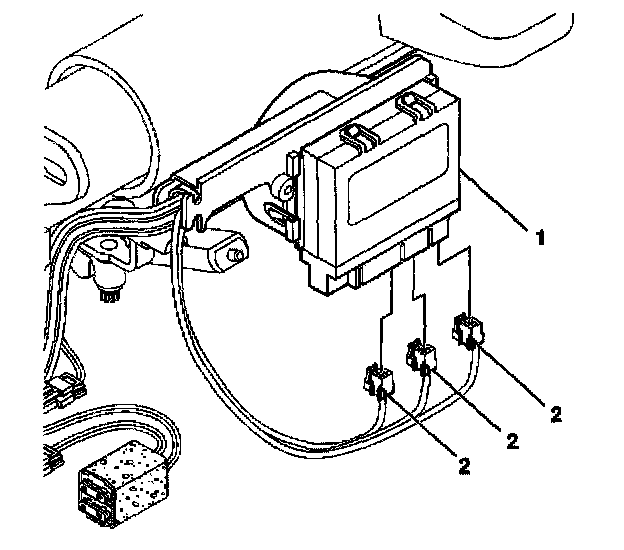 1
2
2
2