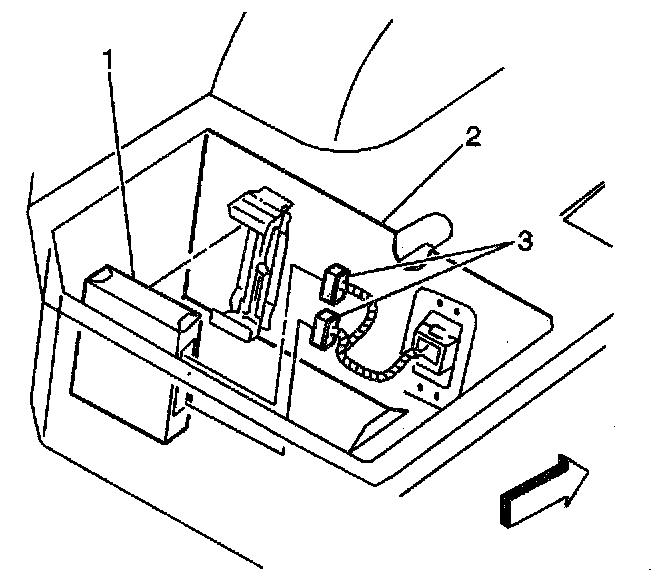 1
2
3