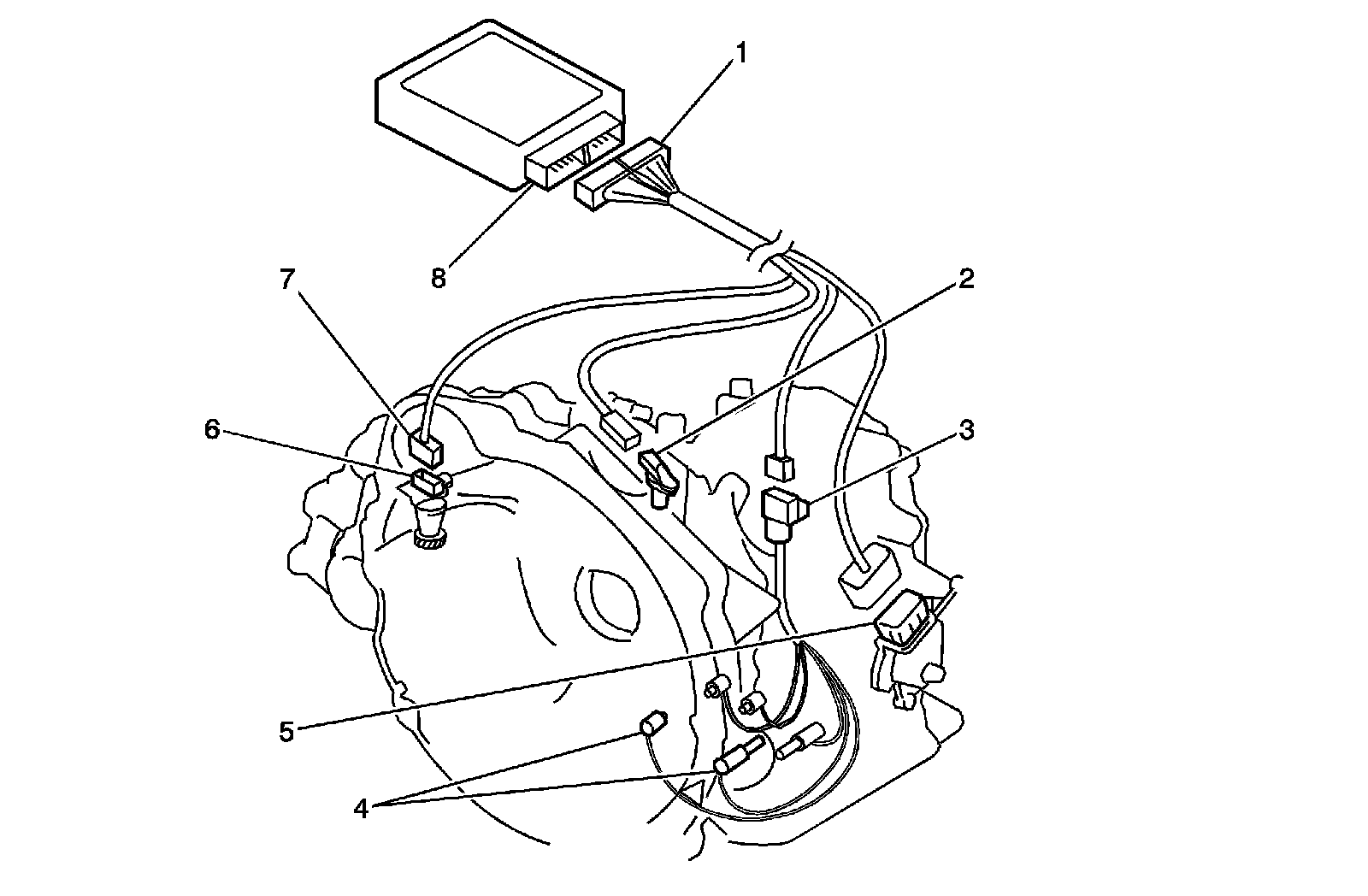 1
8
7
2
6
3
5
4