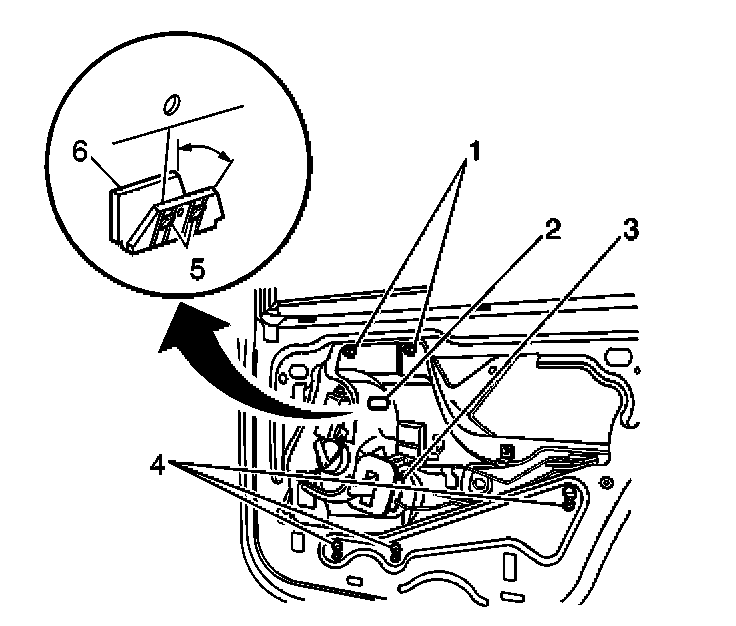 6
5
1
2
3
4