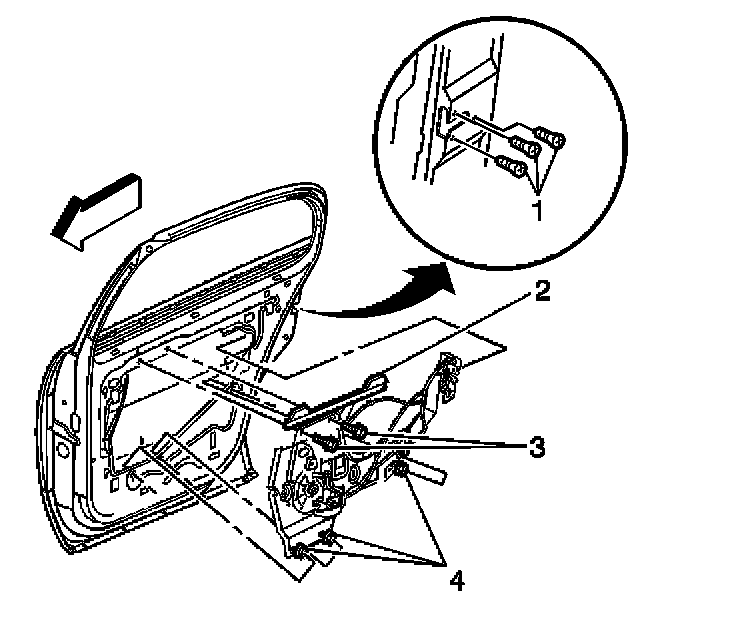 1
2
3
4