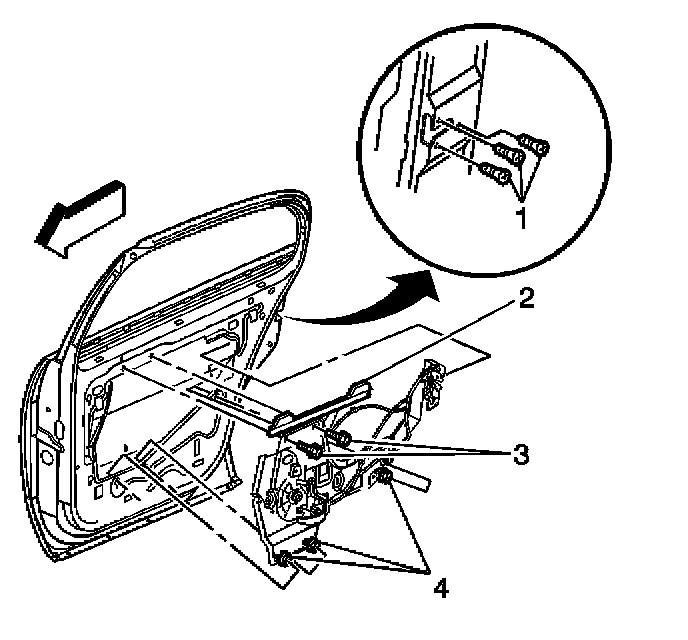 1
2
3
4