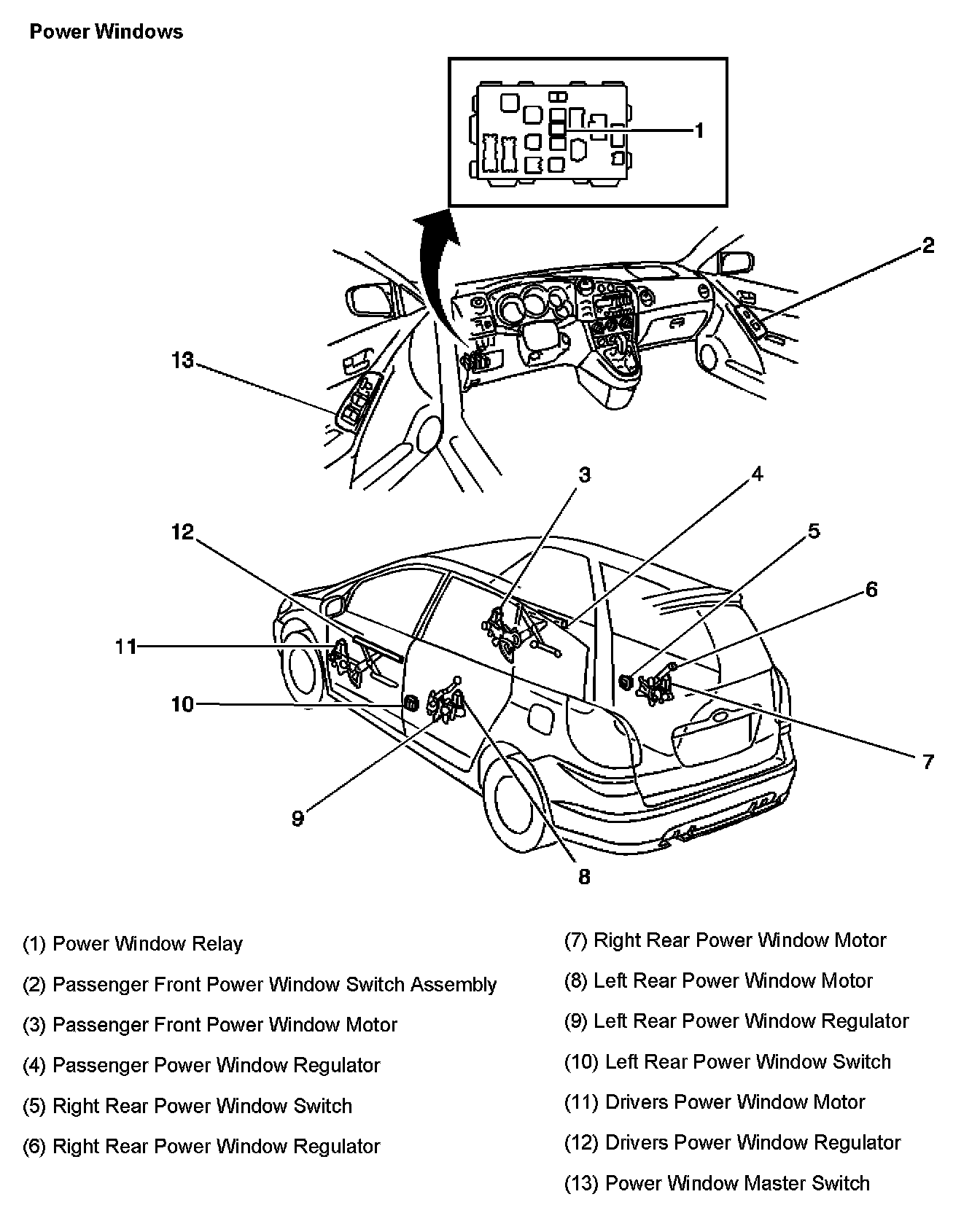 Power Windows

1

2

13

3

4

12

5

6

11

10

7

9

8

(1) Power Window Relay

(2) Passenger Front Power Window Switch Assembly

(3) Passenger Front Power Window Motor

(4) Passenger Power Window Regulator

(5) Right Rear Power Window Switch

(6) Right Rear Power Window Regulator

(7) Right Rear Power Window Motor

(8) Left Rear Power Window Motor

(9) Left Rear Power Window Regulator

(10) Left Rear Power Window Switch

(11) Drivers Power Window Motor

(12) Drivers Power Window Regulator

(13) Power Window Master Switch