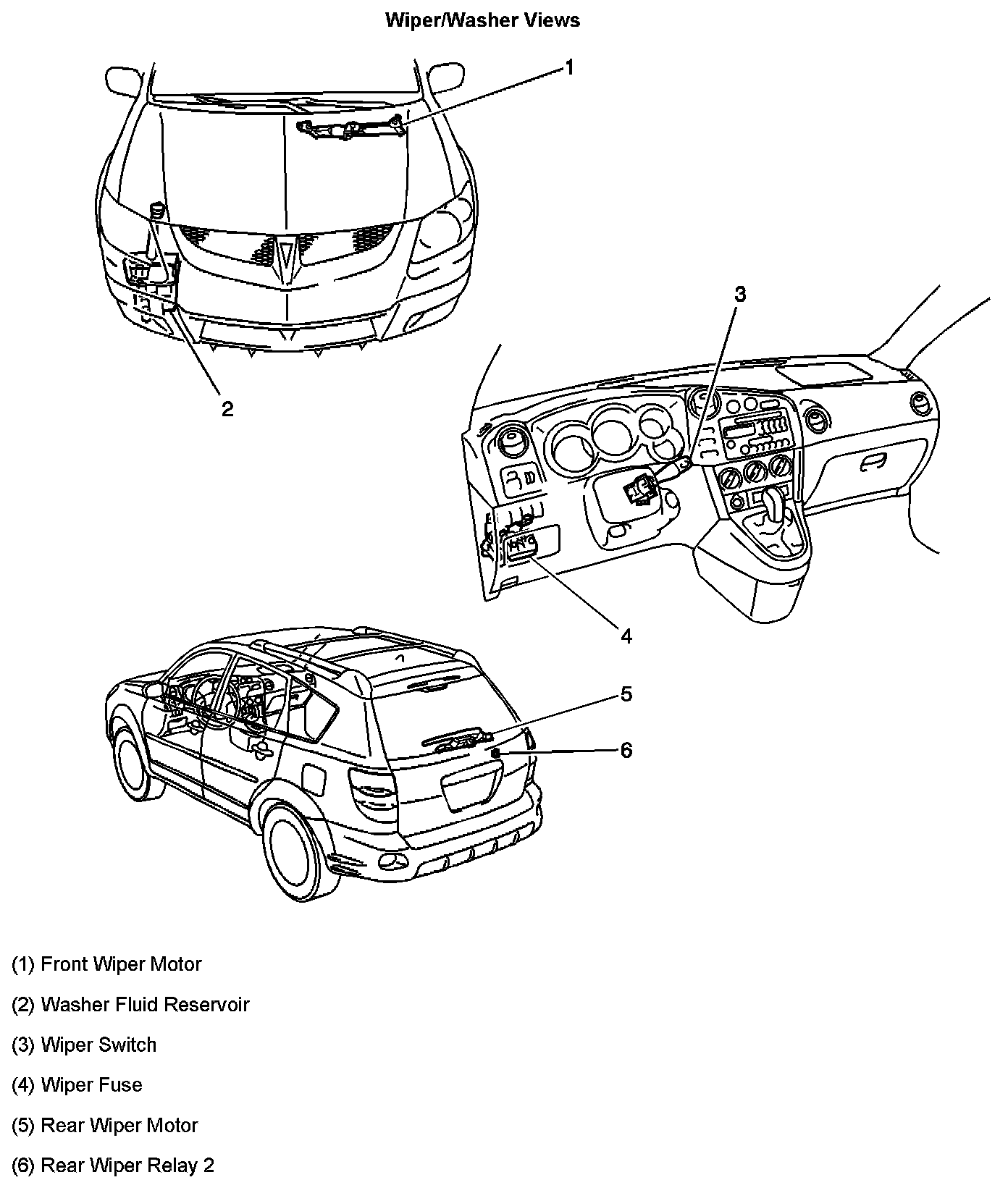 Wiper/Washer Views

1

2

3

4

5

6

(1) Front Wiper Motor

(2) Washer Fluid Reservoir

(3) Wiper Switch

(4) Wiper Fuse

(5) Rear Wiper Motor

(6) Rear Wiper Relay 2