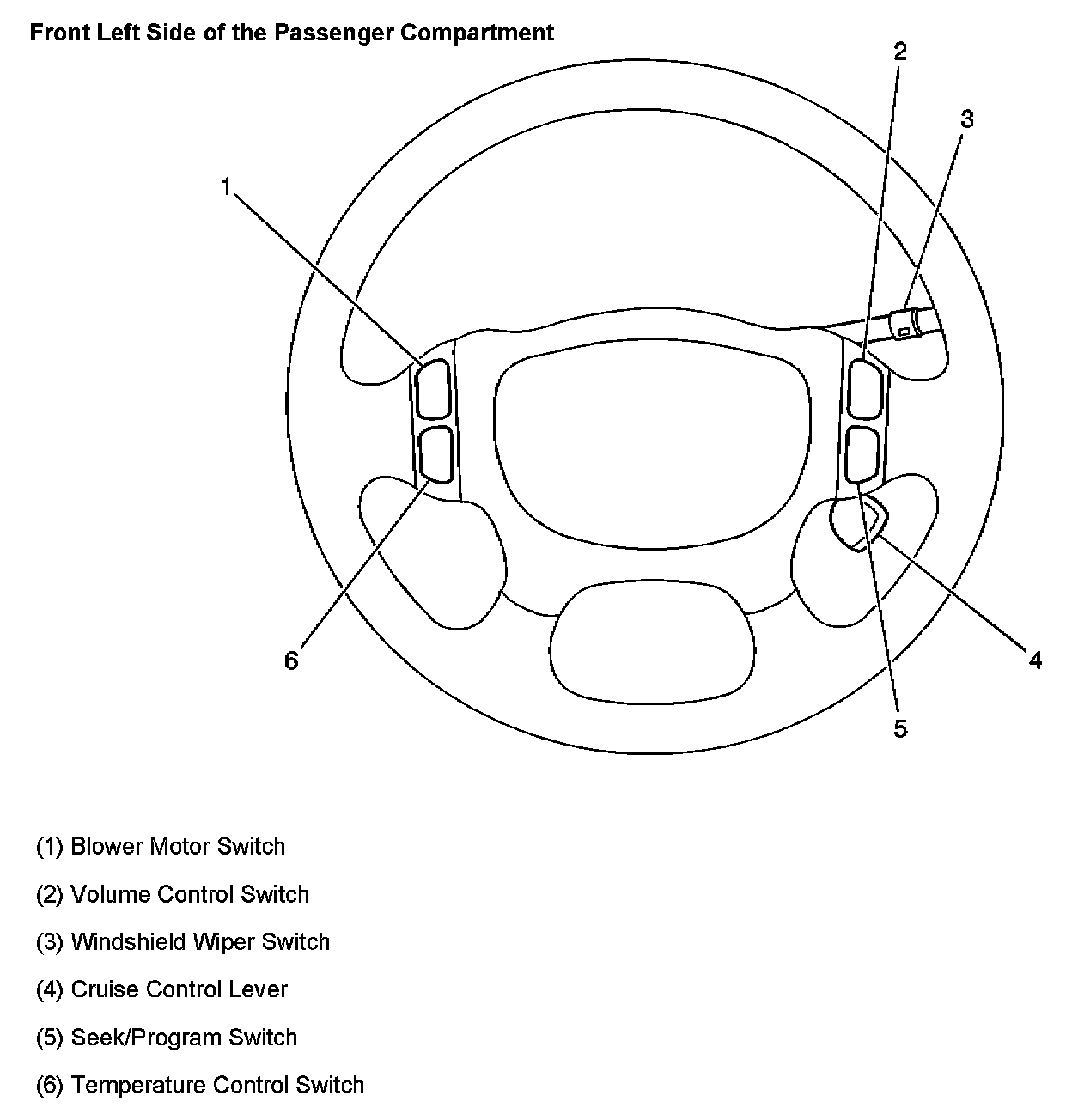 Front Left Side of the Passenger Compartment

2

3

1

6

4

5

(1) Blower Motor Switch

(2) Volume Control Switch

(3) Windshield Wiper Switch

(4) Cruise Control Lever

(5) Seek/Program Switch

(6) Temperature Control Switch