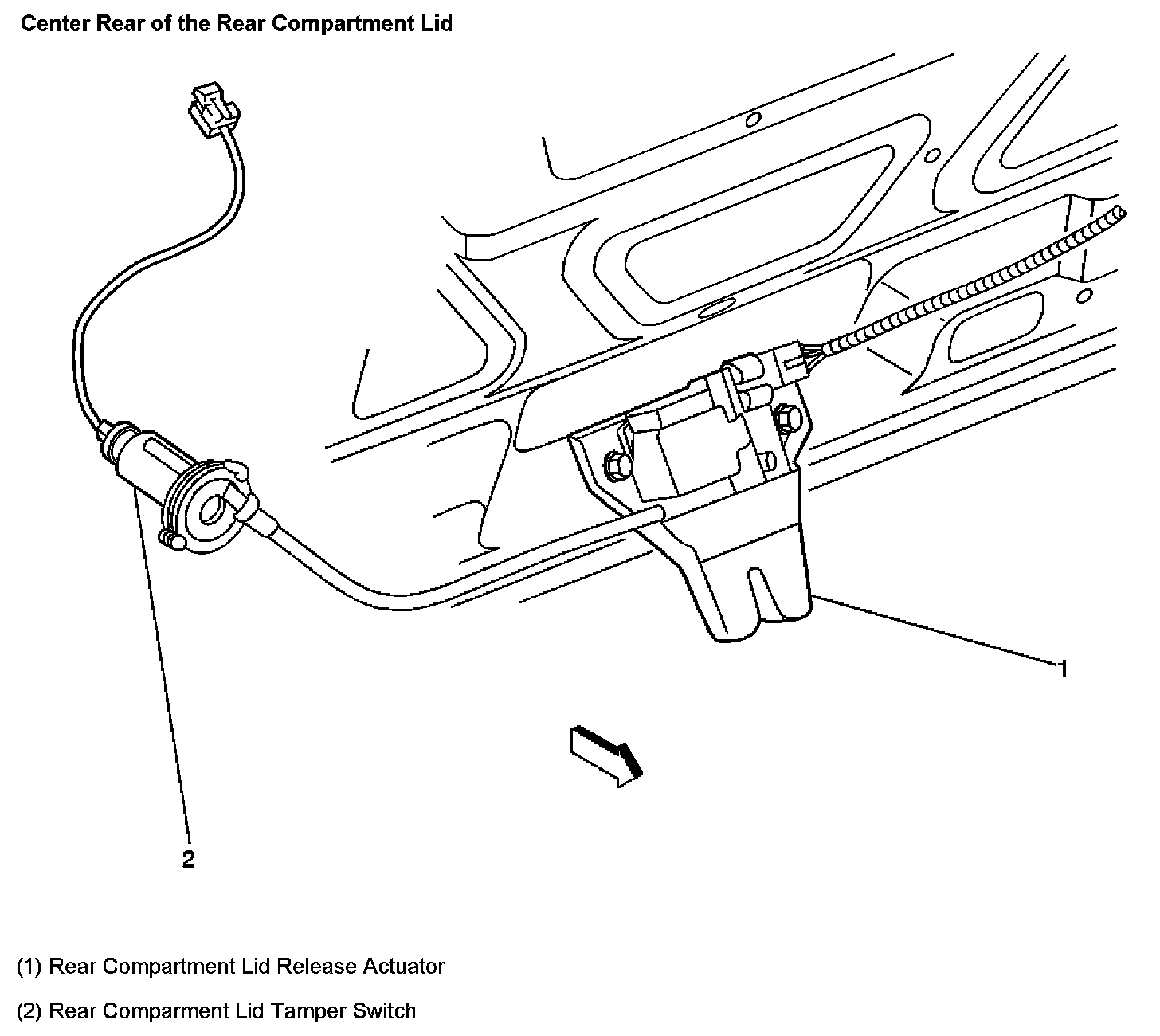 Center Rear of the Rear Compartment Lid

1

2

(1) Rear Compartment Lid Release Actuator

(2) Rear Comparment Lid Tamper Switch