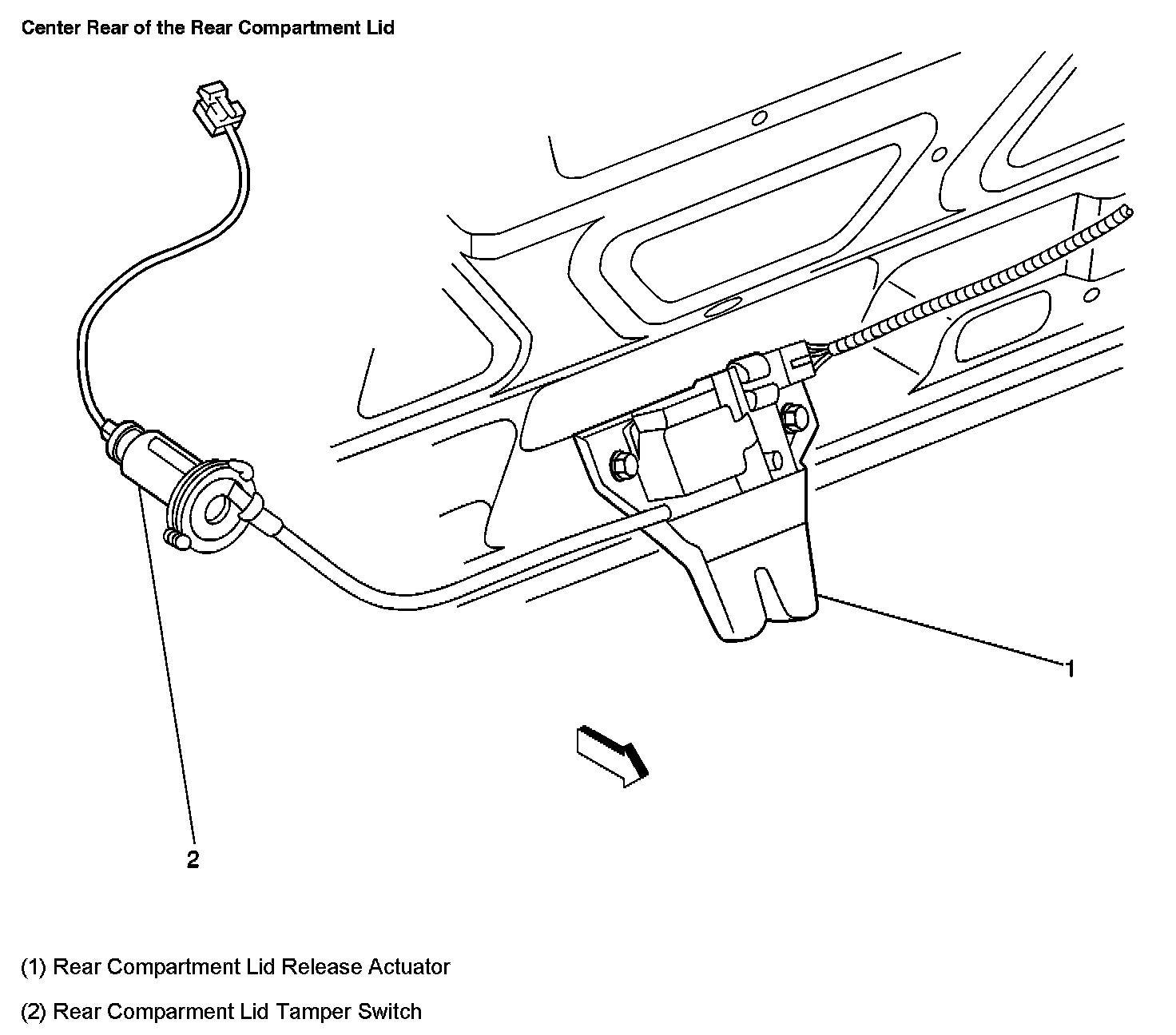 Center Rear of the Rear Compartment Lid

1

2

(1) Rear Compartment Lid Release Actuator

(2) Rear Comparment Lid Tamper Switch