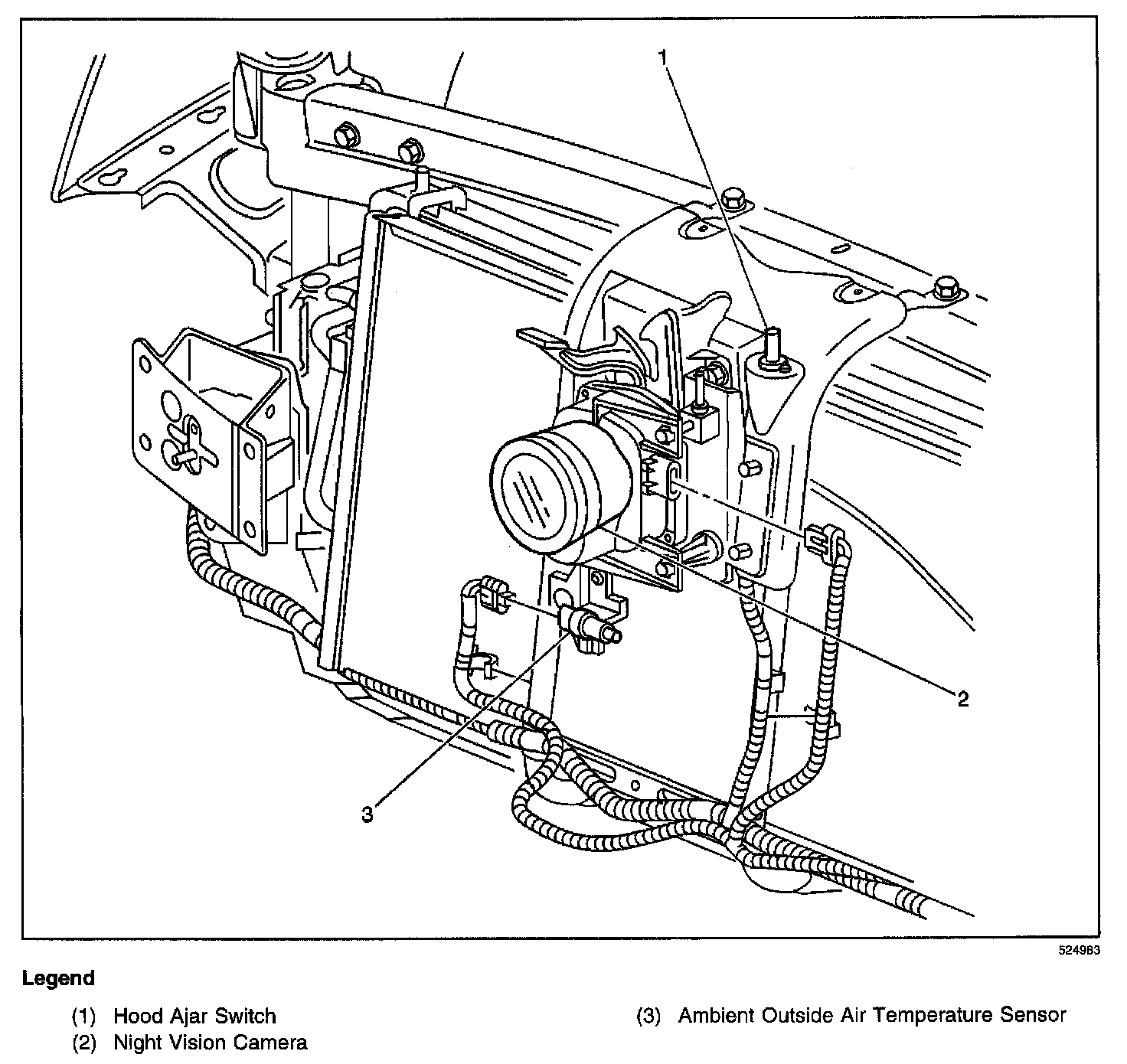 1

2

3

524983

Legend

(1) Hood Ajar Switch
(2) Night Vision Camera

(3) Ambient Outside Air Temperature Sensor