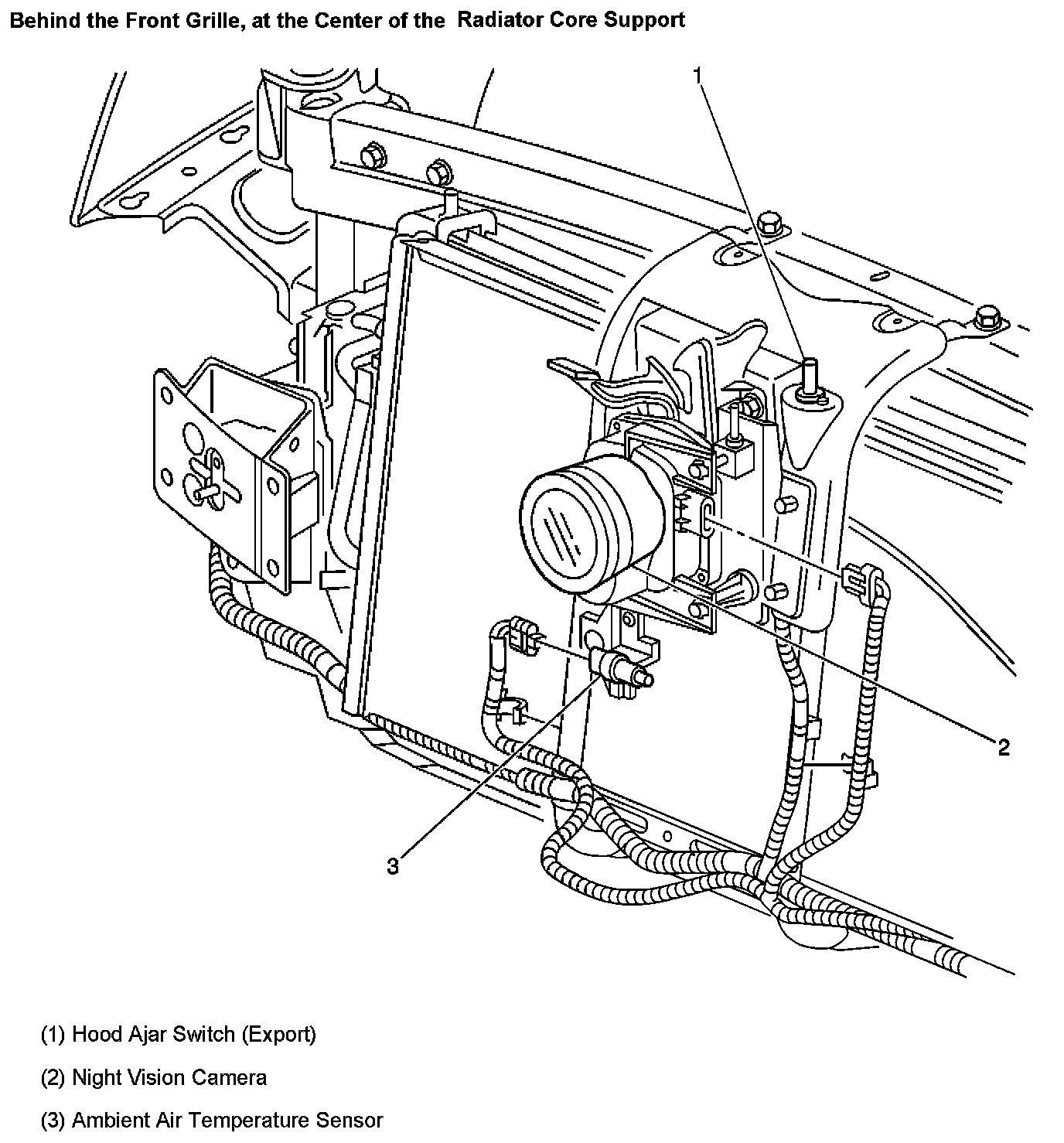 Behind the Front Grille, at the Center of the Radiator Core Support

1

2

3

(1) Hood Ajar Switch (Export)

(2) Night Vision Camera

(3) Ambient Air Temperature Sensor