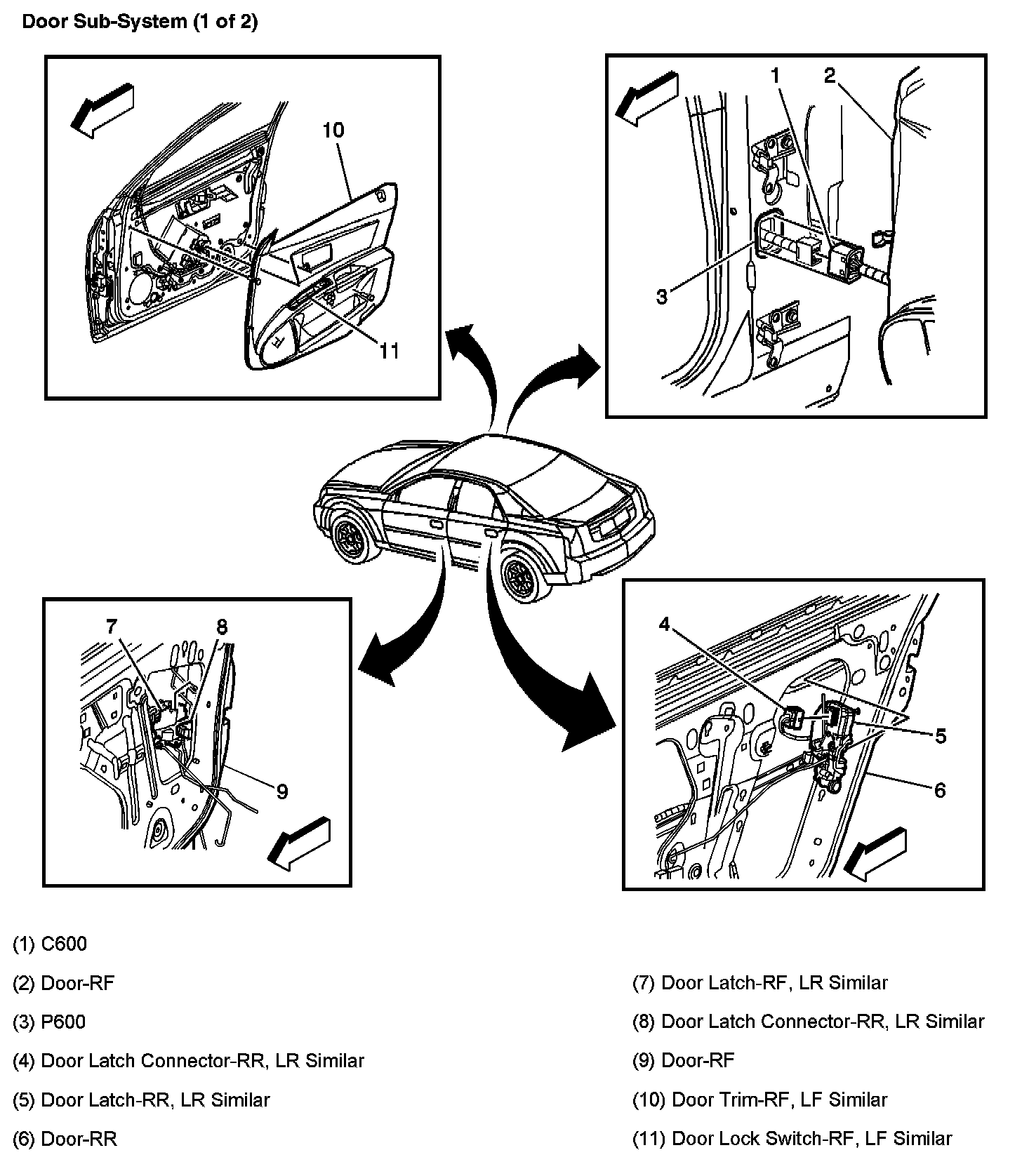 Door Sub-System (1 of 2)

10

11

1

2

3

7

8

9

4

5

6

(1) C600

(2) Door-RF

(3) P600

(4) Door Latch Connector-RR, LR Similar

(5) Door Latch-RR, LR Similar

(6) Door-RR

(7) Door Latch-RF, LR Similar

(8) Door Latch Connector-RR, LR Similar

(9) Door-RF

(10) Door Trim-RF, LF Similar

(11) Door Lock Switch-RF, LF Similar