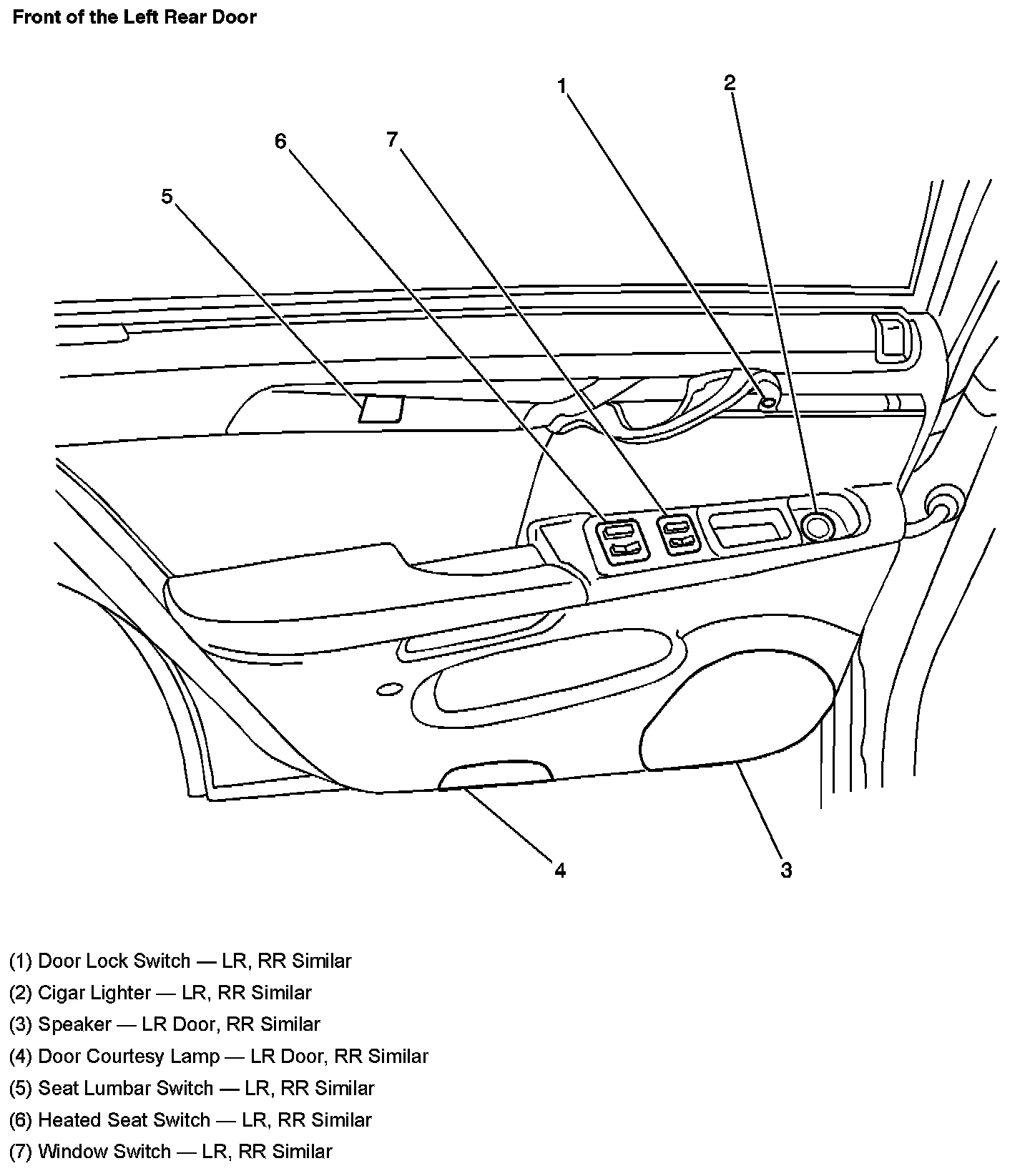 Front of the Left Rear Door

1
2
6
7
5
4
3

(1) Door Lock Switch — LR, RR Similar
(2) Cigar Lighter — LR, RR Similar
(3) Speaker — LR Door, RR Similar
(4) Door Courtesy Lamp — LR Door, RR Similar
(5) Seat Lumbar Switch — LR, RR Similar
(6) Heated Seat Switch — LR, RR Similar
(7) Window Switch — LR, RR Similar