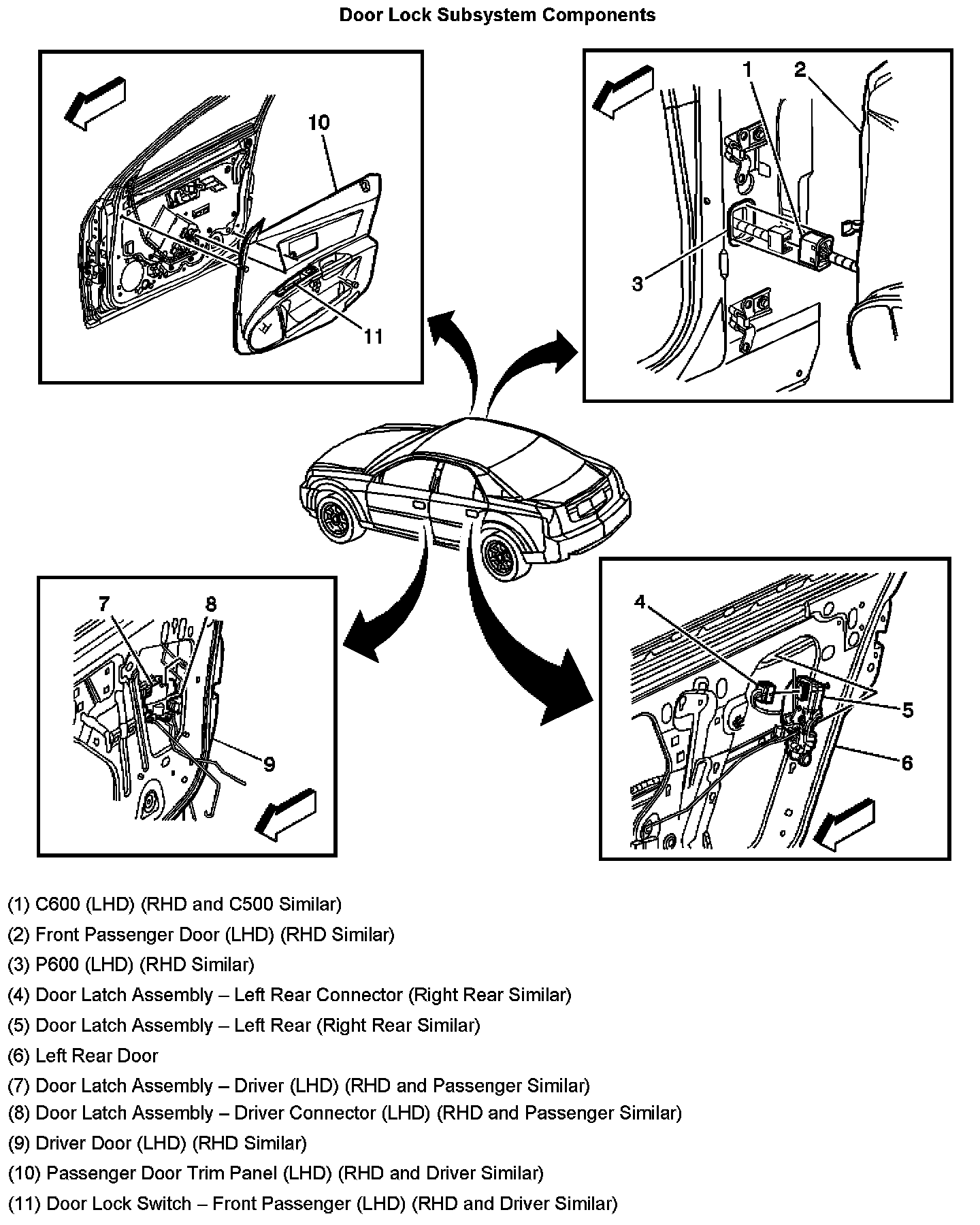 Door Lock Subsystem Components

10

11

1
2
3

7
8
9

4
5
6

(1) C600 (LHD) (RHD and C500 Similar)

(2) Front Passenger Door (LHD) (RHD Similar)

(3) P600 (LHD) (RHD Similar)

(4) Door Latch Assembly – Left Rear Connector (Right Rear Similar)

(5) Door Latch Assembly – Left Rear (Right Rear Similar)

(6) Left Rear Door

(7) Door Latch Assembly – Driver (LHD) (RHD and Passenger Similar)

(8) Door Latch Assembly – Driver Connector (LHD) (RHD and Passenger Similar)

(9) Driver Door (LHD) (RHD Similar)

(10) Passenger Door Trim Panel (LHD) (RHD and Driver Similar)

(11) Door Lock Switch – Front Passenger (LHD) (RHD and Driver Similar)