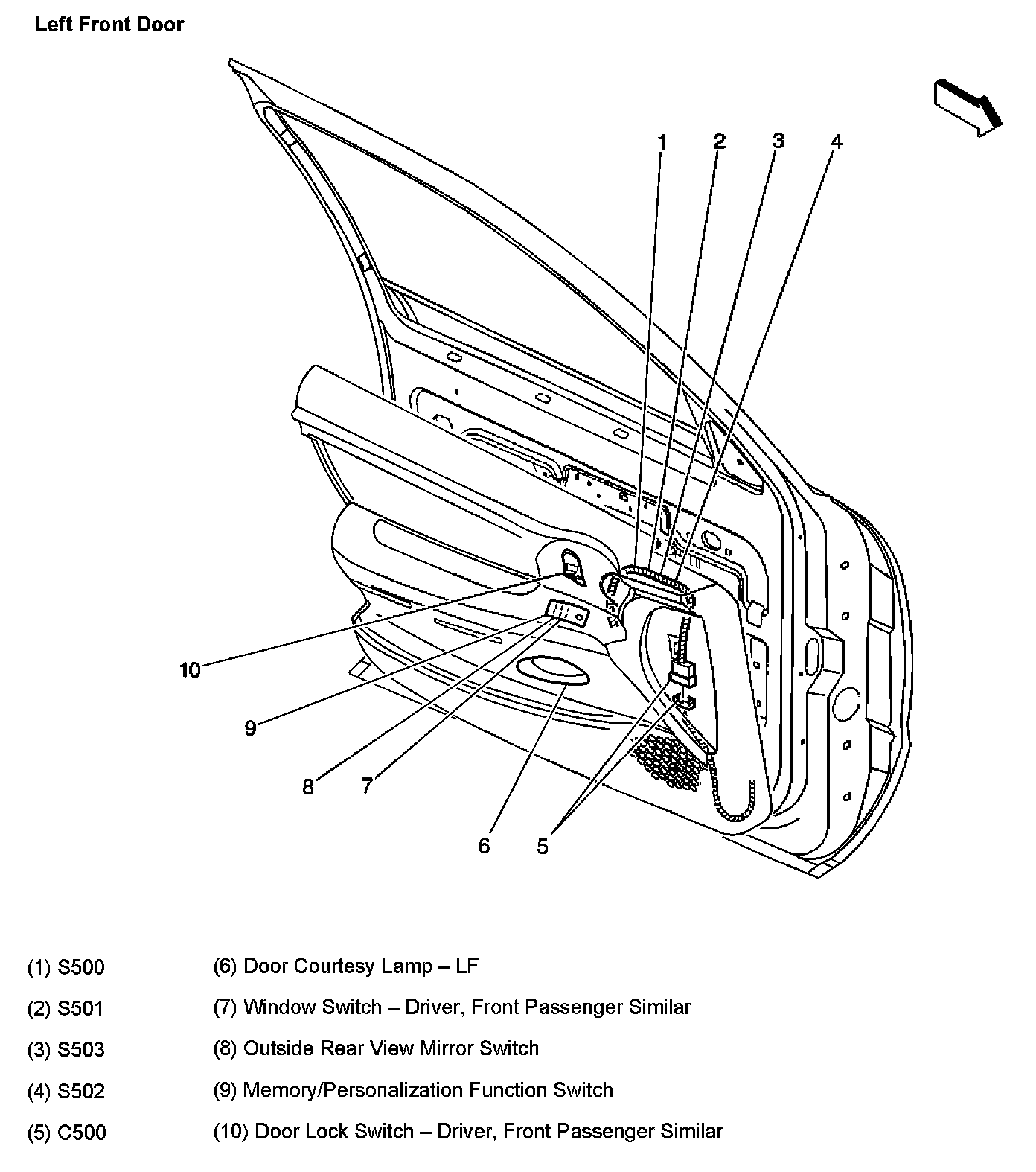 Left Front Door

1 2 3 4

10

9

8 7

6 5

(1) S500
(2) S501
(3) S503
(4) S502
(5) C500

(6) Door Courtesy Lamp – LF
(7) Window Switch – Driver, Front Passenger Similar
(8) Outside Rear View Mirror Switch
(9) Memory/Personalization Function Switch
(10) Door Lock Switch – Driver, Front Passenger Similar