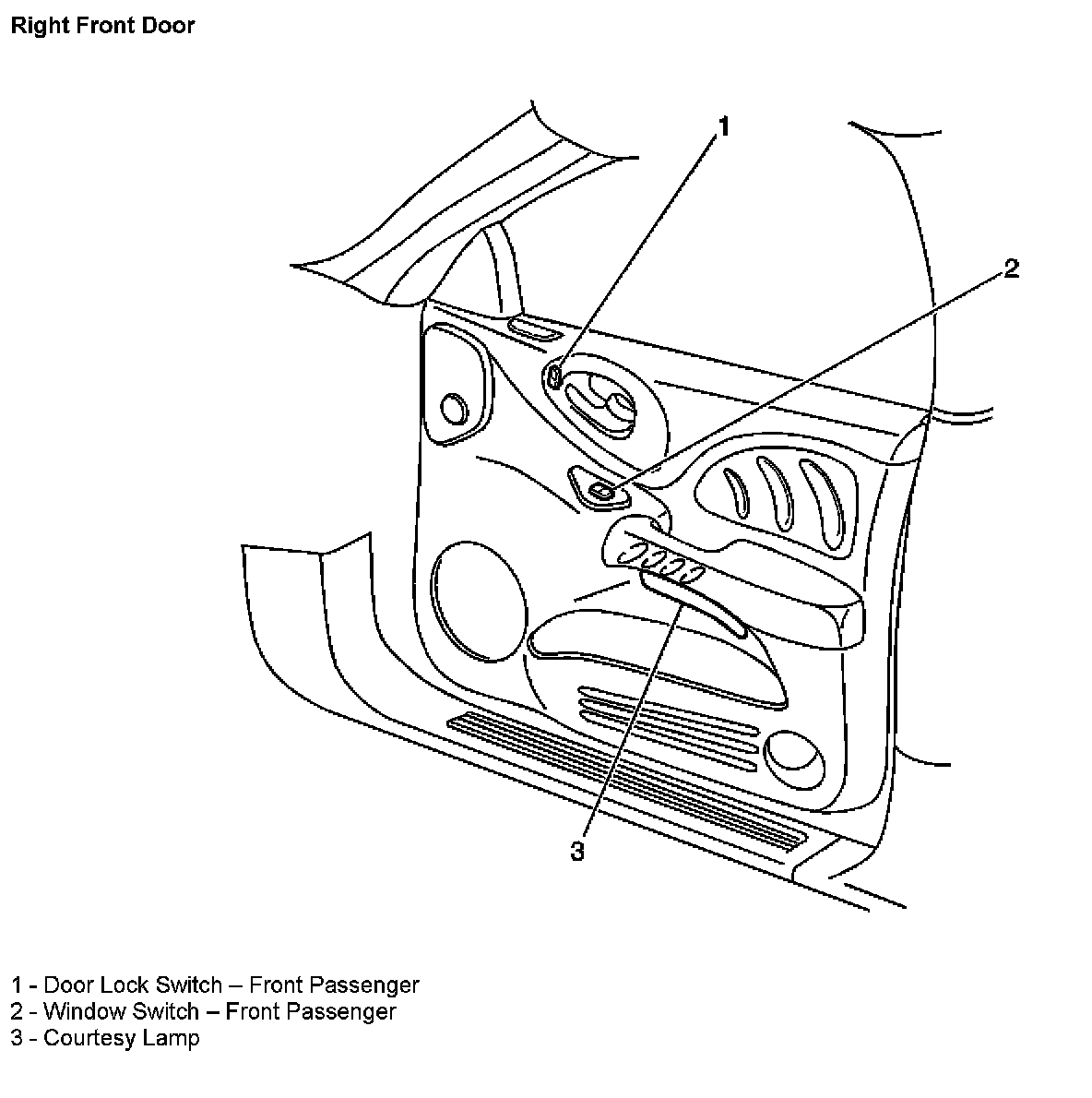 Right Front Door

1

2

3

1 - Door Lock Switch – Front Passenger
2 - Window Switch – Front Passenger
3 - Courtesy Lamp