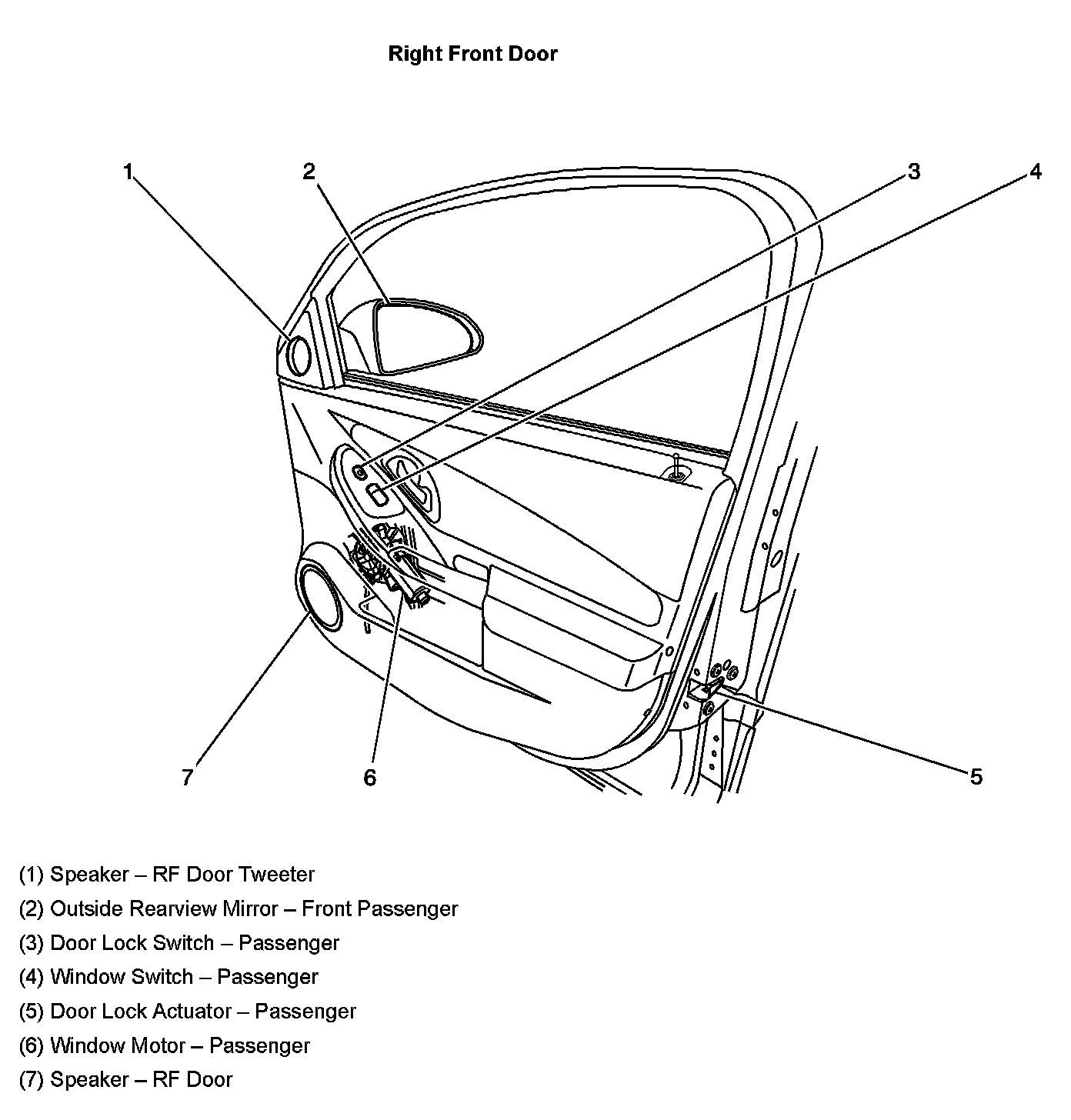 Right Front Door

1

2

3

4

7

6

5

(1) Speaker – RF Door Tweeter

(2) Outside Rearview Mirror – Front Passenger

(3) Door Lock Switch – Passenger

(4) Window Switch – Passenger

(5) Door Lock Actuator – Passenger

(6) Window Motor – Passenger

(7) Speaker – RF Door