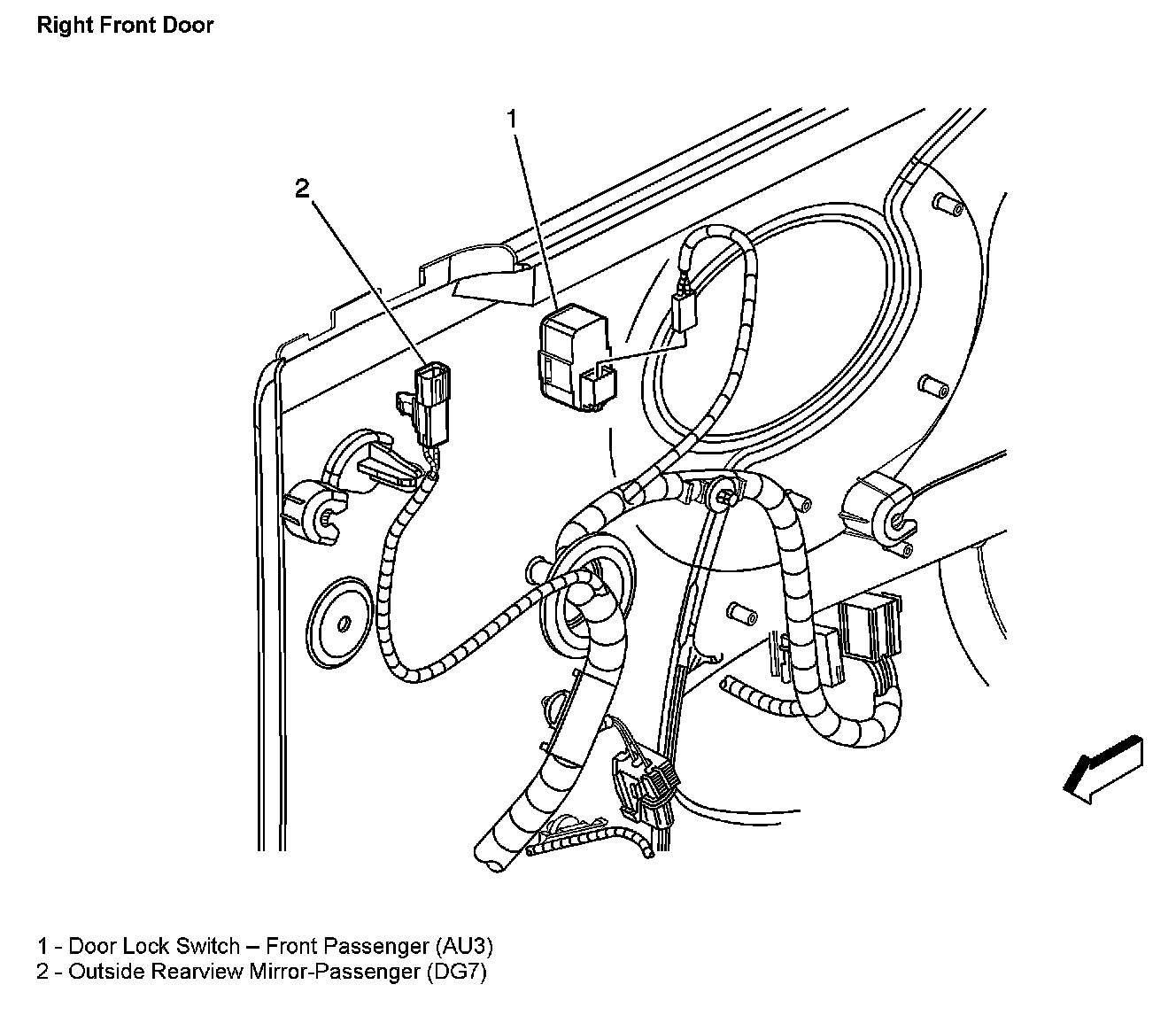 Right Front Door

1

2

1 - Door Lock Switch – Front Passenger (AU3)
2 - Outside Rearview Mirror-Passenger (DG7)