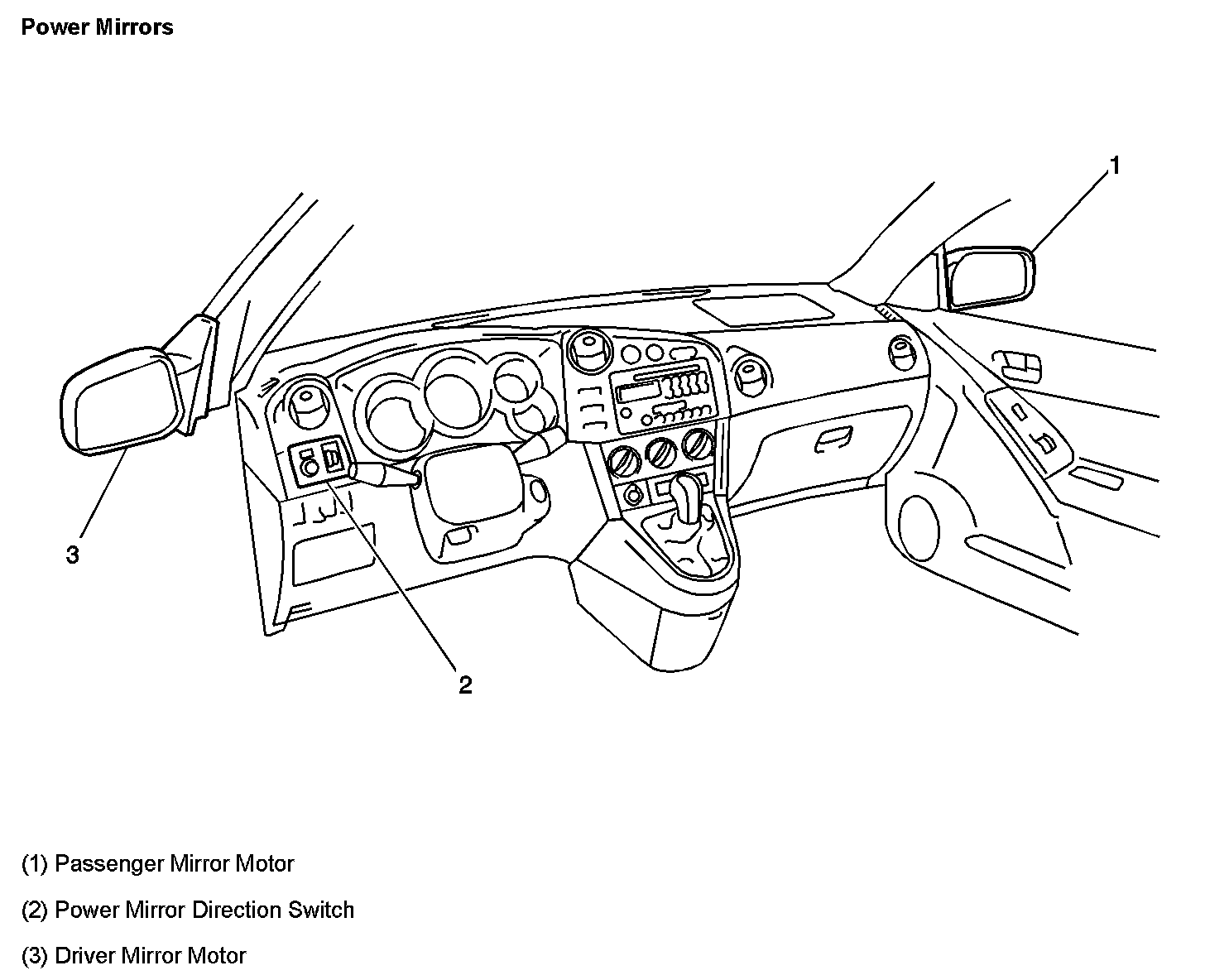 Power Mirrors

1

3

2

(1) Passenger Mirror Motor

(2) Power Mirror Direction Switch

(3) Driver Mirror Motor