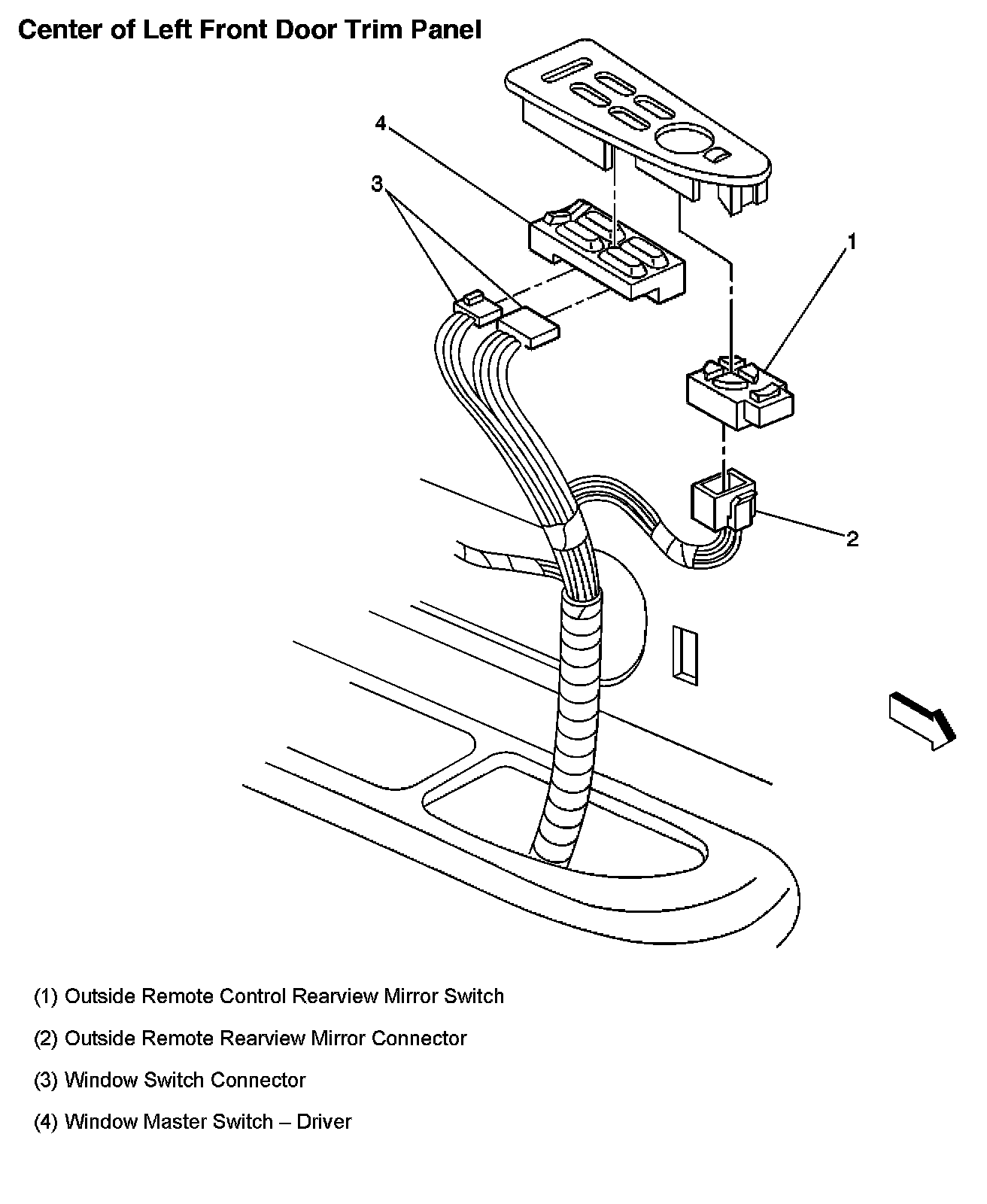 Center of Left Front Door Trim Panel

4

3

1

2

(1) Outside Remote Control Rearview Mirror Switch

(2) Outside Remote Rearview Mirror Connector

(3) Window Switch Connector

(4) Window Master Switch – Driver