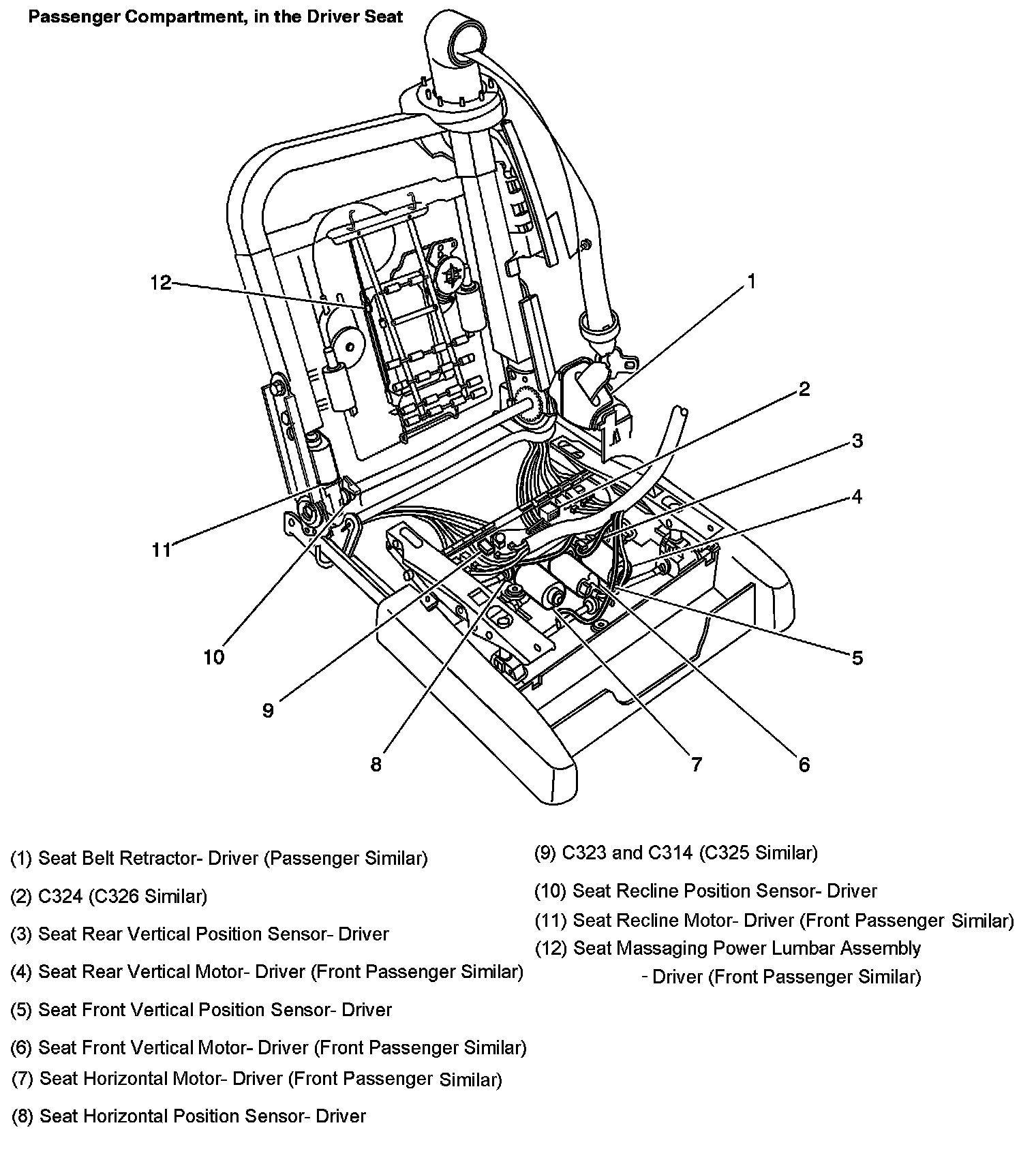 Passenger Compartment, in the Driver Seat

12

1

2

3

4

11

10

5

9

8

7

6

(1) Seat Belt Retractor- Driver (Passenger Similar)

(2) C324 (C326 Similar)

(3) Seat Rear Vertical Position Sensor- Driver

(4) Seat Rear Vertical Motor- Driver (Front Passenger Similar)

(5) Seat Front Vertical Position Sensor- Driver

(6) Seat Front Vertical Motor- Driver (Front Passenger Similar)

(7) Seat Horizontal Motor- Driver (Front Passenger Similar)

(8) Seat Horizontal Position Sensor- Driver

(9) C323 and C314 (C325 Similar)

(10) Seat Recline Position Sensor- Driver

(11) Seat Recline Motor- Driver (Front Passenger Similar)

(12) Seat Massaging Power Lumbar Assembly - Driver (Front Passenger Similar)