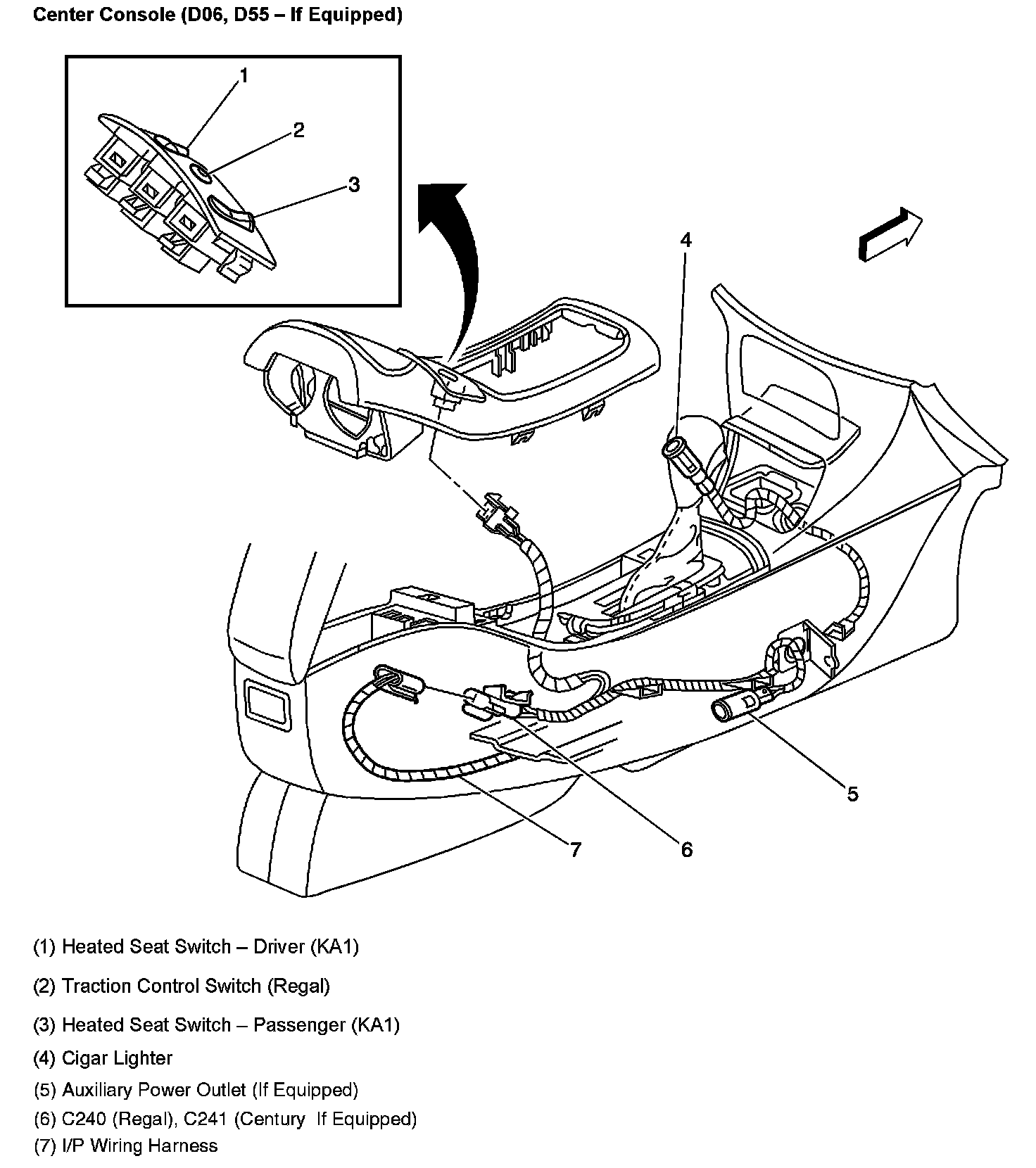 Center Console (D06, D55 – If Equipped)

1
2
3
4
5
6
7

(1) Heated Seat Switch – Driver (KA1)

(2) Traction Control Switch (Regal)

(3) Heated Seat Switch – Passenger (KA1)

(4) Cigar Lighter

(5) Auxiliary Power Outlet (If Equipped)

(6) C240 (Regal), C241 (Century If Equipped)

(7) I/P Wiring Harness