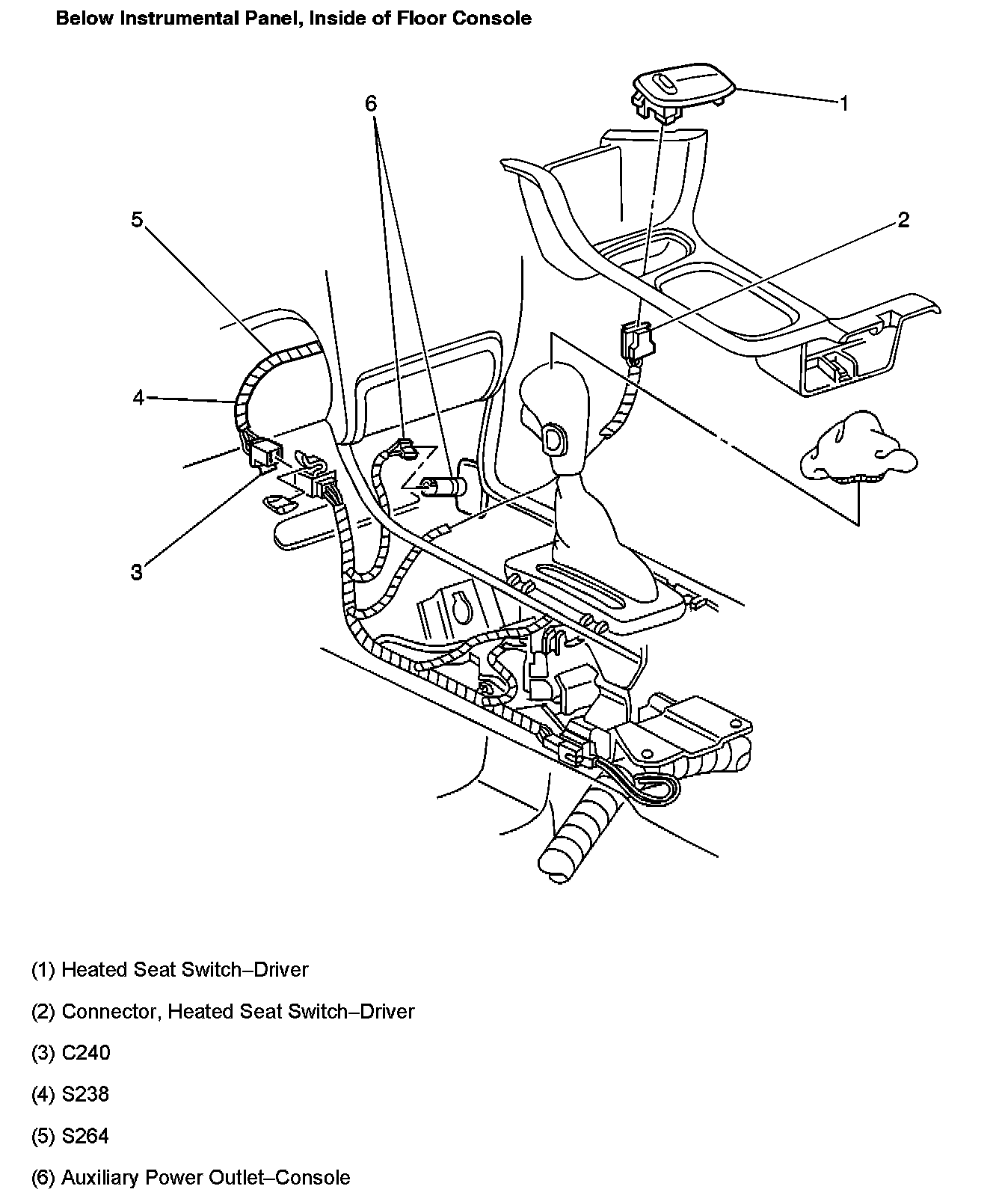 Below Instrumental Panel, Inside of Floor Console

6
1
5
2
4
3

(1) Heated Seat Switch–Driver

(2) Connector, Heated Seat Switch–Driver

(3) C240

(4) S238

(5) S264

(6) Auxiliary Power Outlet–Console