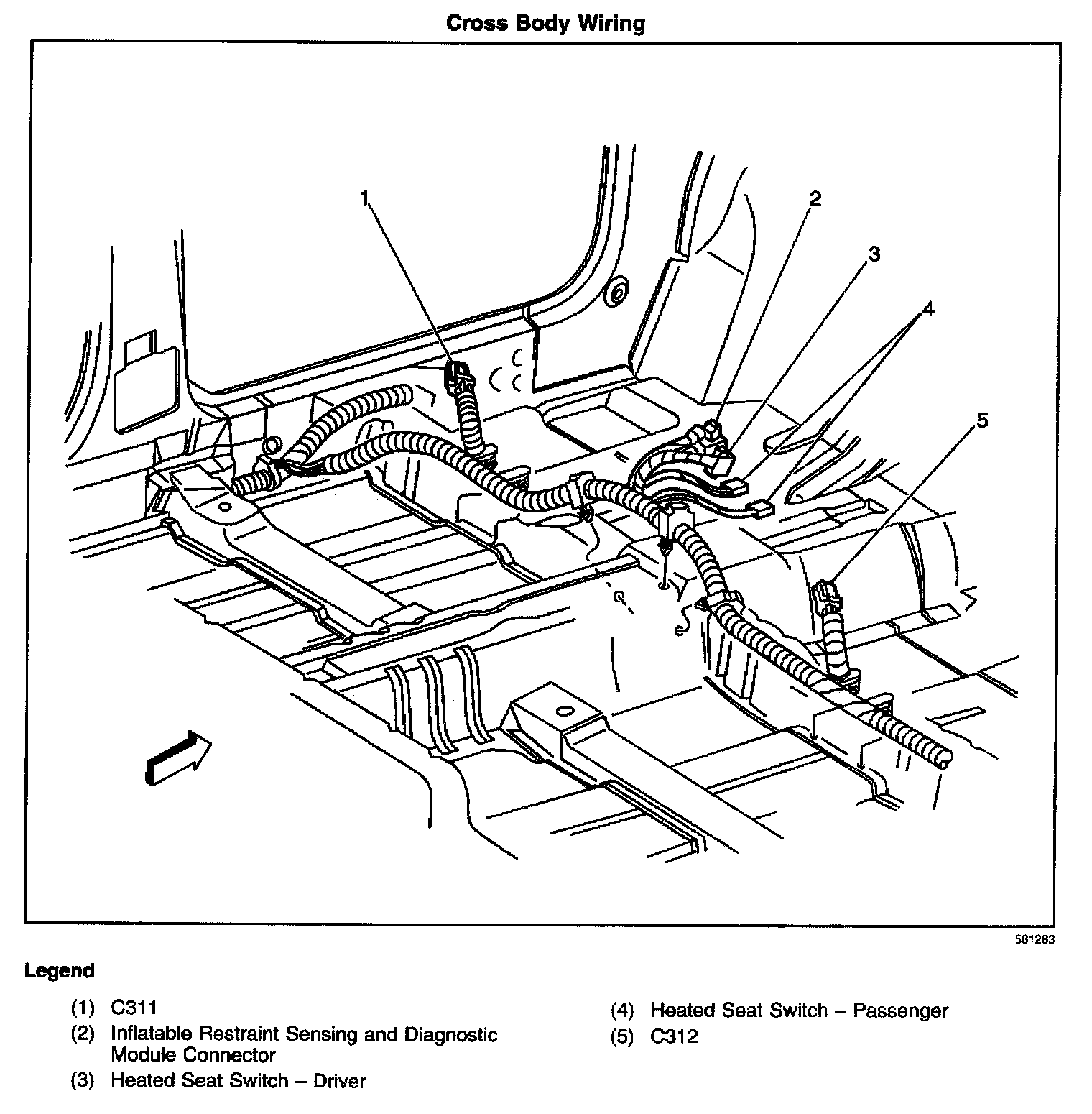 Cross Body Wiring

1
2
3
4
5

581283

Legend

(1) C311
(2) Inflatable Restraint Sensing and Diagnostic Module Connector
(3) Heated Seat Switch – Driver

(4) Heated Seat Switch – Passenger
(5) C312