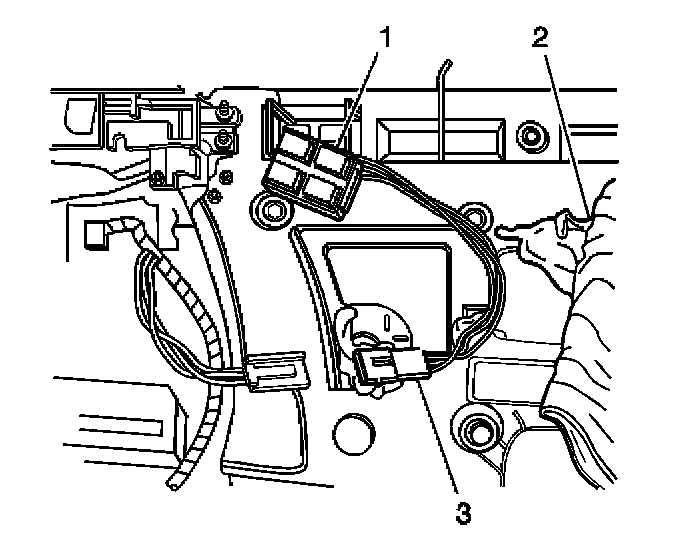 1
2
3