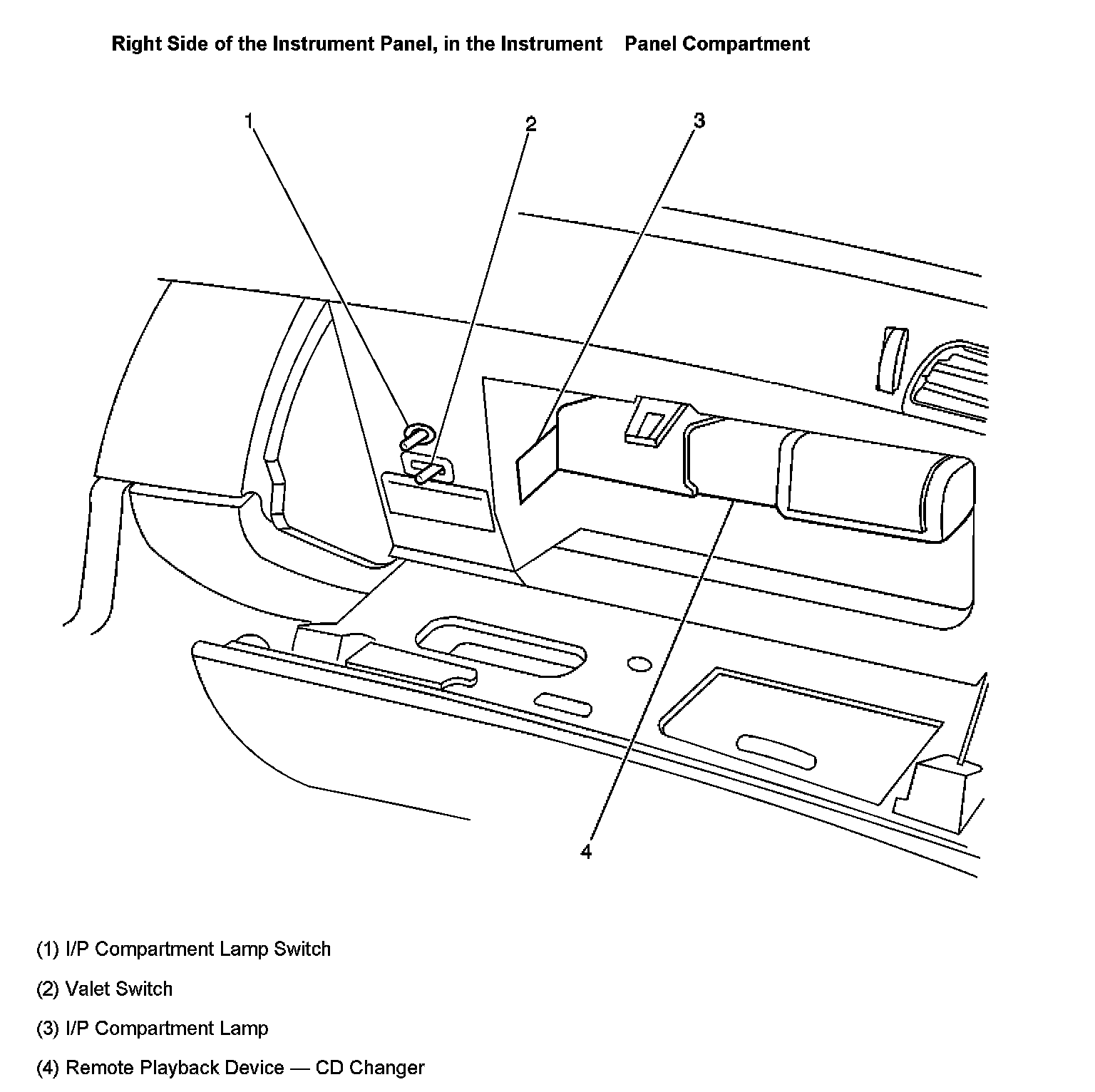 Right Side of the Instrument Panel, in the Instrument Panel Compartment

1

2

3

4

(1) I/P Compartment Lamp Switch

(2) Valet Switch

(3) I/P Compartment Lamp

(4) Remote Playback Device — CD Changer