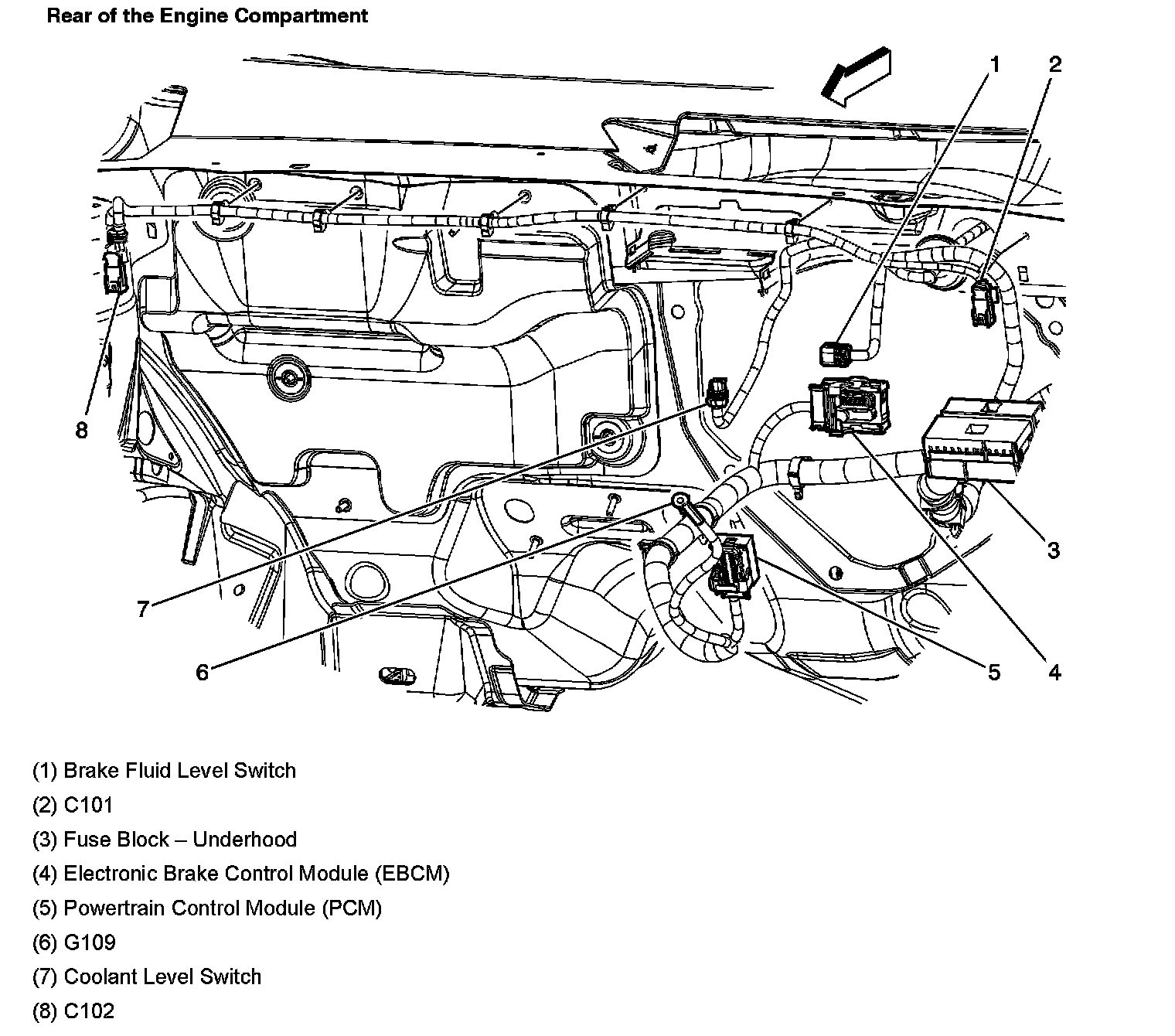 Rear of the Engine Compartment

1
2
8
3
7
6
5
4

(1) Brake Fluid Level Switch

(2) C101

(3) Fuse Block – Underhood

(4) Electronic Brake Control Module (EBCM)

(5) Powertrain Control Module (PCM)

(6) G109

(7) Coolant Level Switch

(8) C102