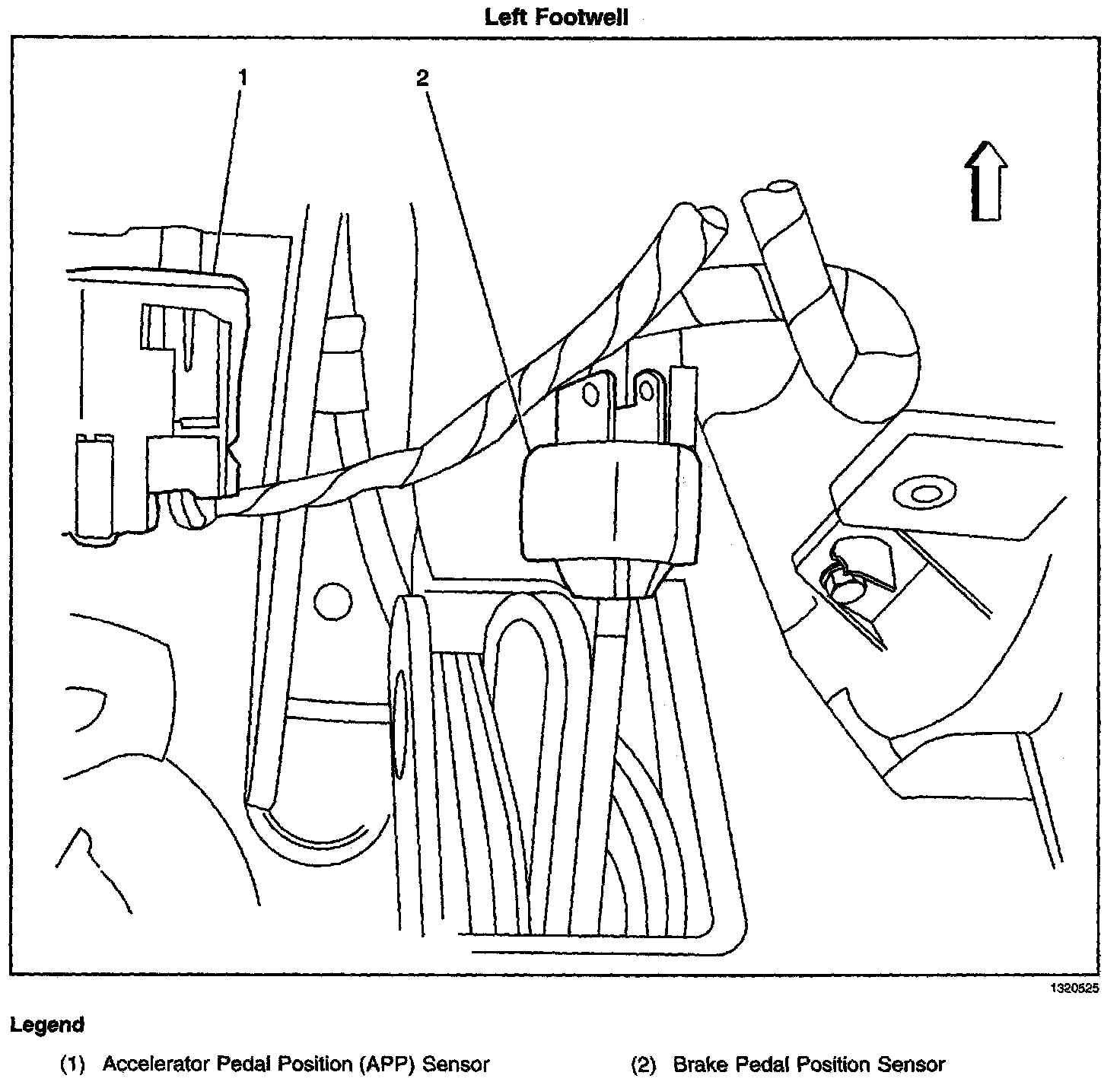 Left Footwell

1

2

1320525

Legend

(1) Accelerator Pedal Position (APP) Sensor

(2) Brake Pedal Position Sensor