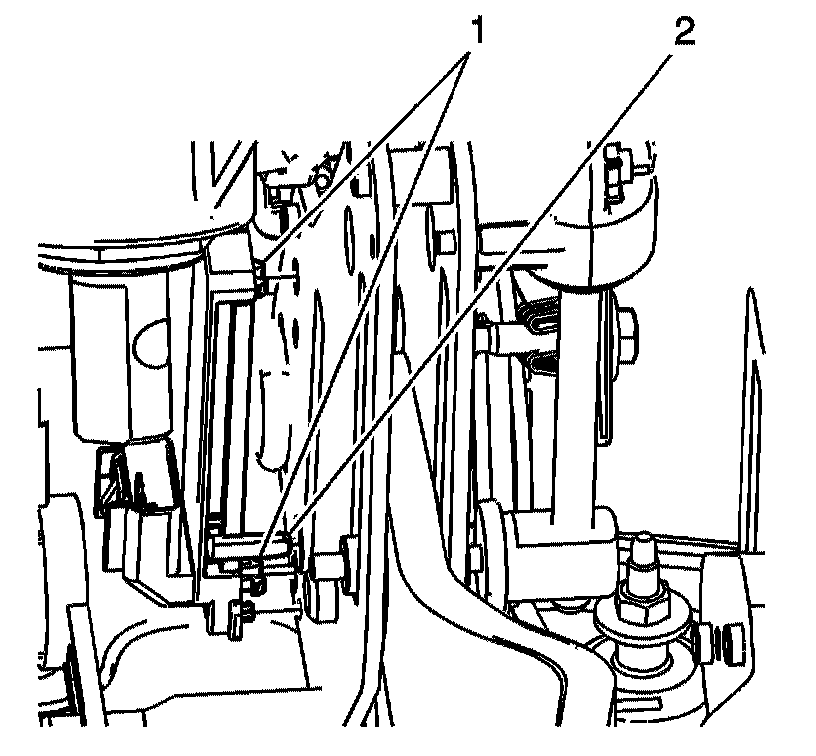 1
2